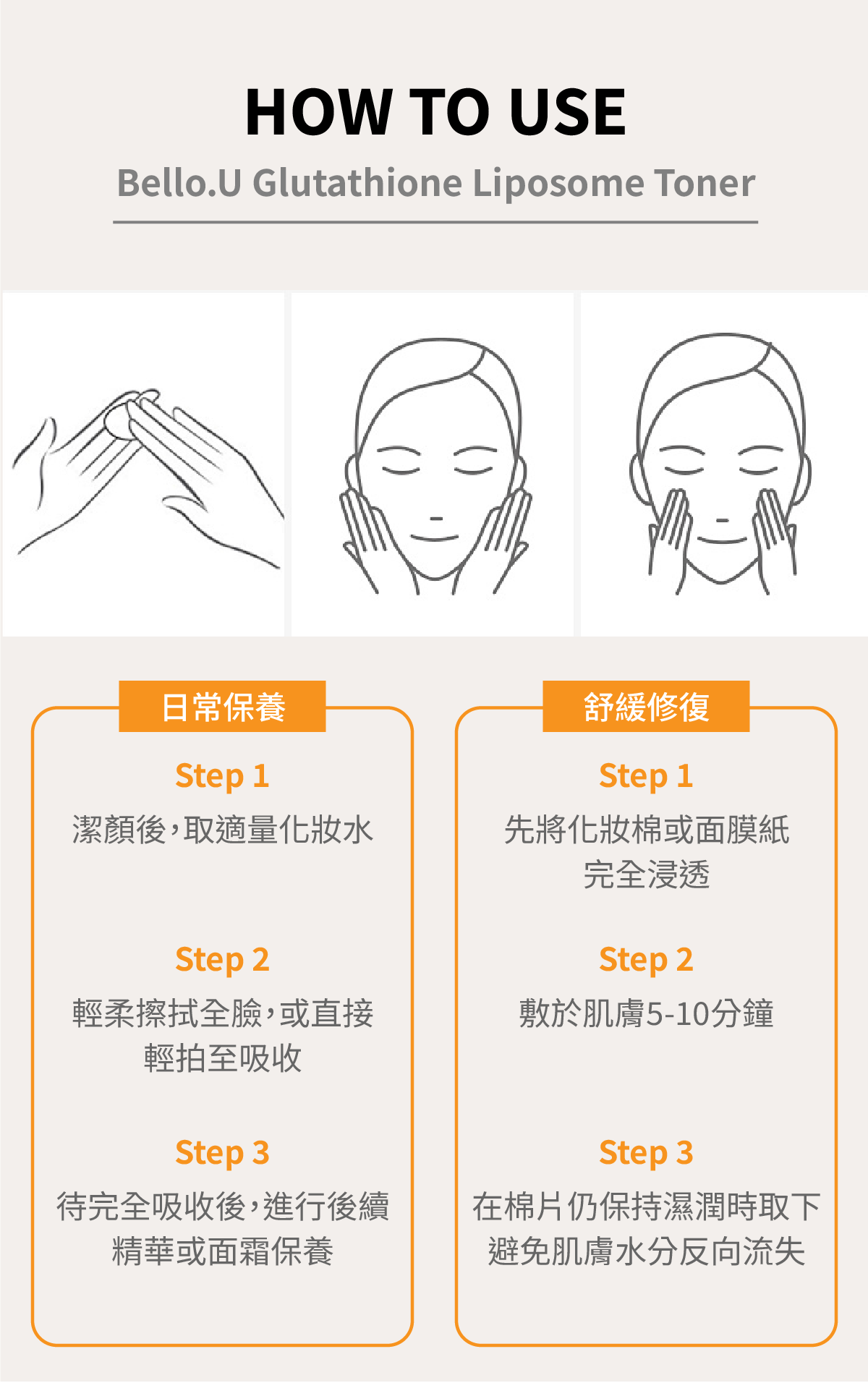 HOW TO USE

Bello.U Glutathione Liposome Toner

日常保養

Step 1
潔顏後，取適量化妝水

Step 2
輕柔擦拭全臉，或直接輕拍至吸收

Step 3
待完全吸收後，進行後續精華或面霜保養

舒緩修復

Step 1
先將化妝棉或面膜紙完全浸透

Step 2
敷於肌膚5-10分鐘

Step 3
在棉片仍保持濕潤時取下避免肌膚水分反向流失