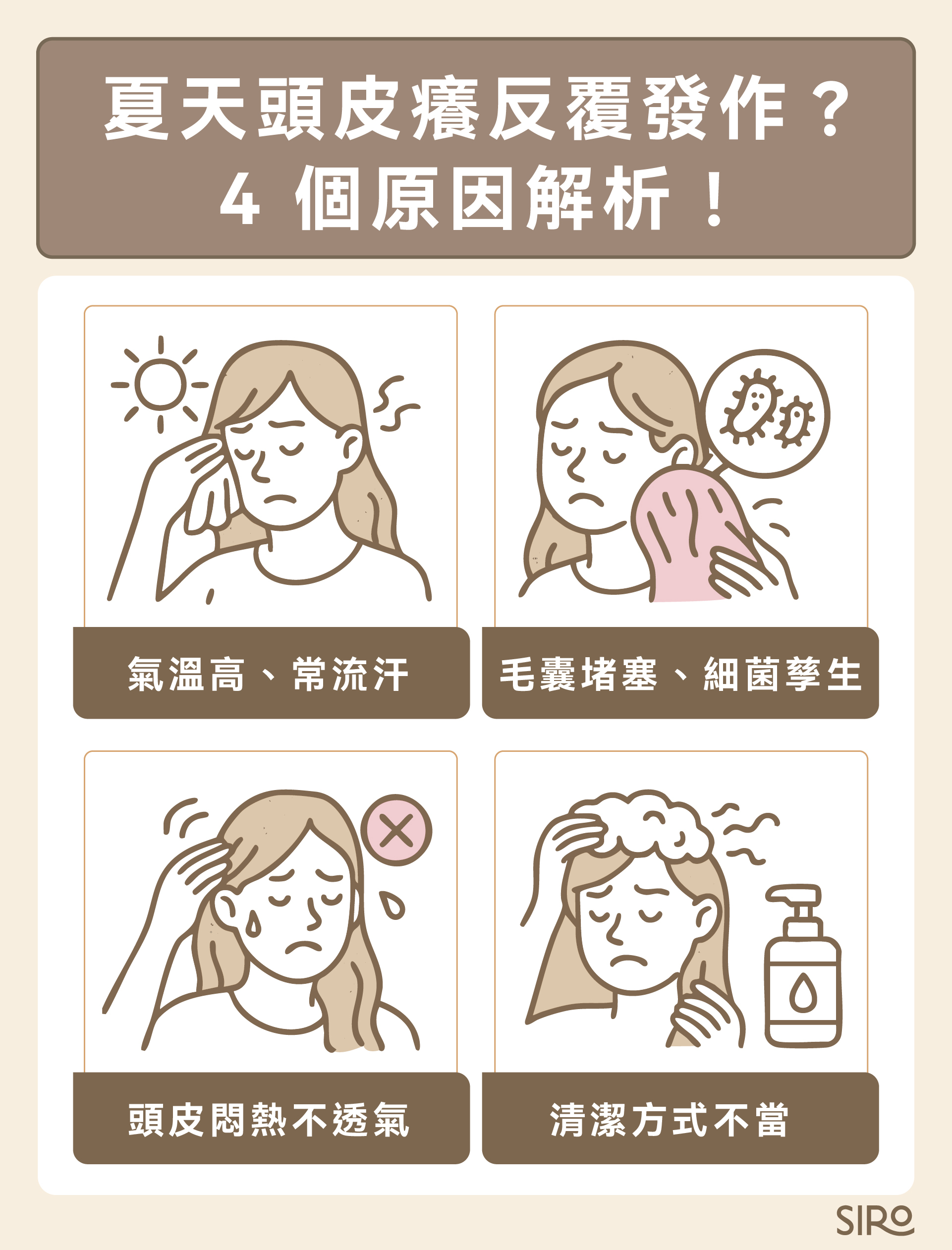 夏天頭皮癢反覆發作？
4 個原因解析！

氣溫高、常流汗

毛囊堵塞、細菌孳生

頭皮悶熱不透氣

清潔方式不當

SIRO