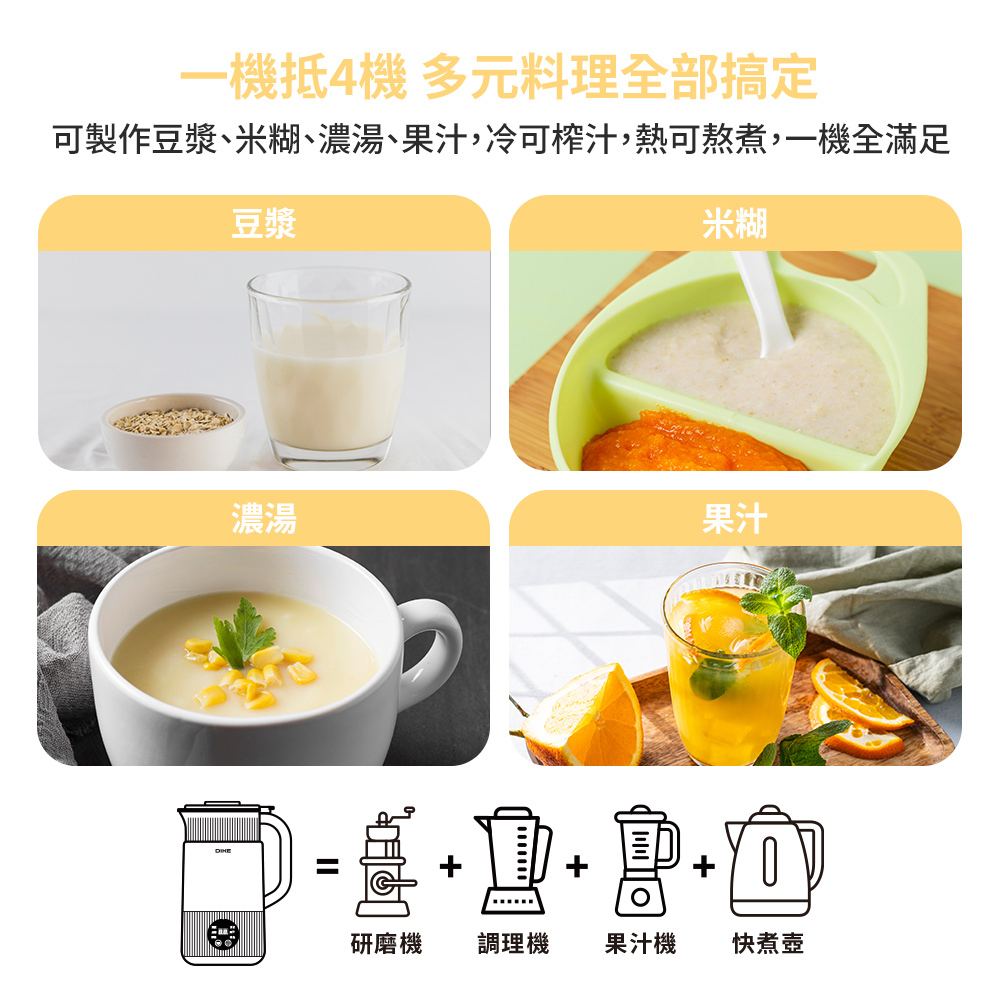 一機抵4機 多元料理全部搞定

可製作豆漿、米糊、濃湯、果汁，冷可榨汁，熱可熬煮，一機全滿足

豆漿

米糊

濃湯

果汁

DIKE

= + + +

研磨機

調理機

果汁機

快煮壺