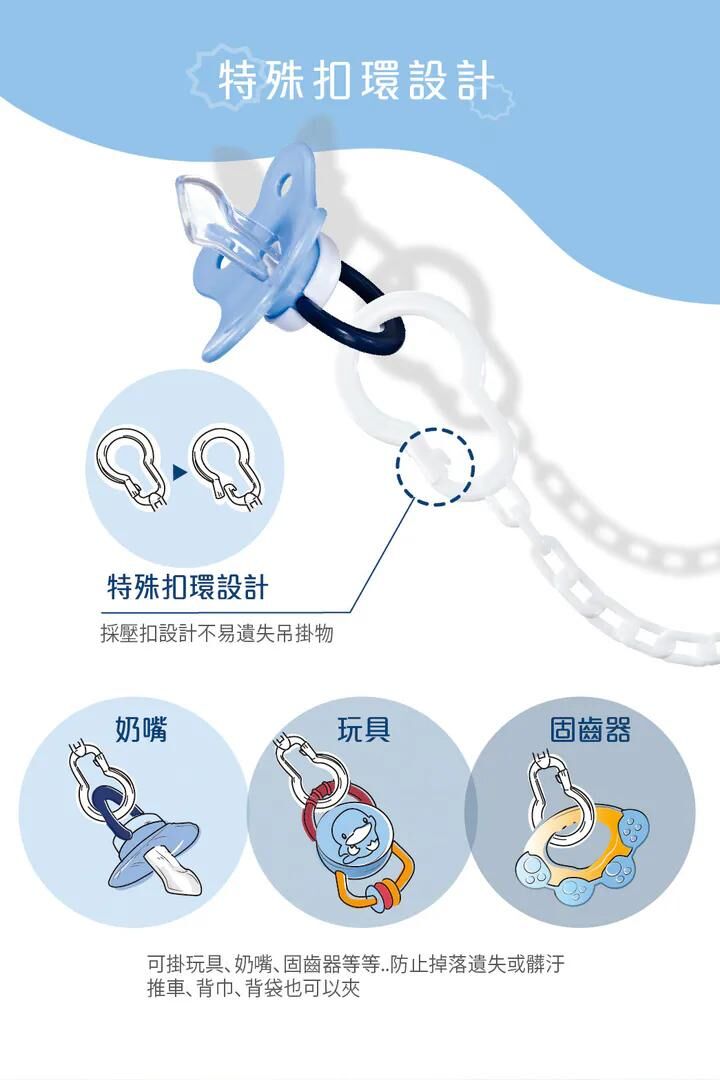 特殊扣環設計

特殊扣環設計

採壓扣設計不易遺失吊掛物

奶嘴

玩具

固齒器

可掛玩具、奶嘴、固齒器等等..防止掉落遺失或髒汙
推車、背巾、背袋也可以夾