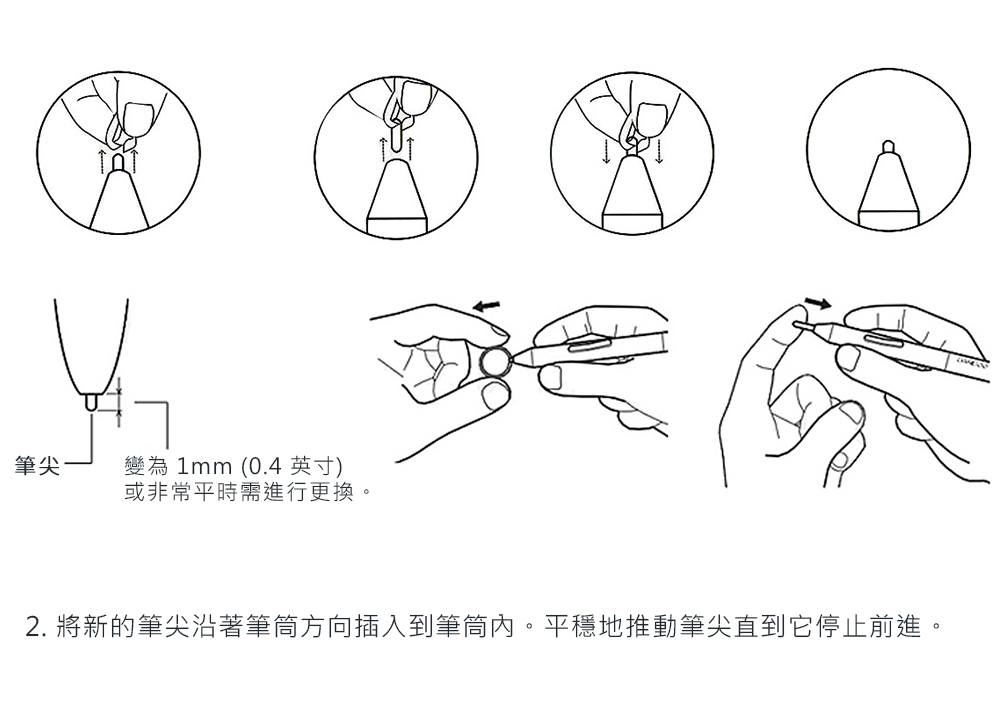 筆尖

變為 1mm (0.4 英寸)
或非常平時需進行更換。

2. 將新的筆尖沿著筆筒方向插入到筆筒內。平穩地推動筆尖直到它停止前進。