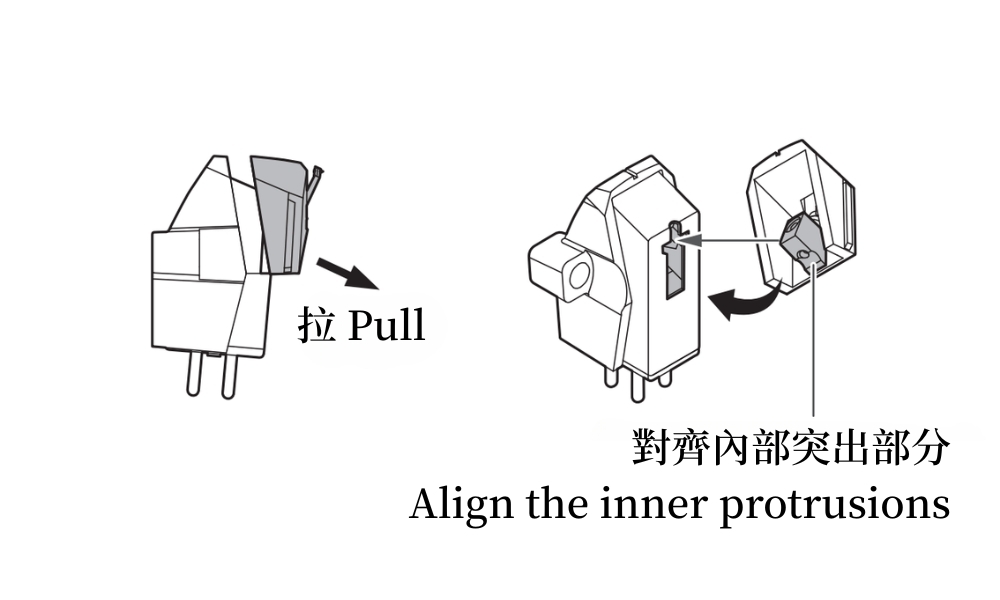 拉 Pull

對齊內部突出部分
Align the inner protrusions