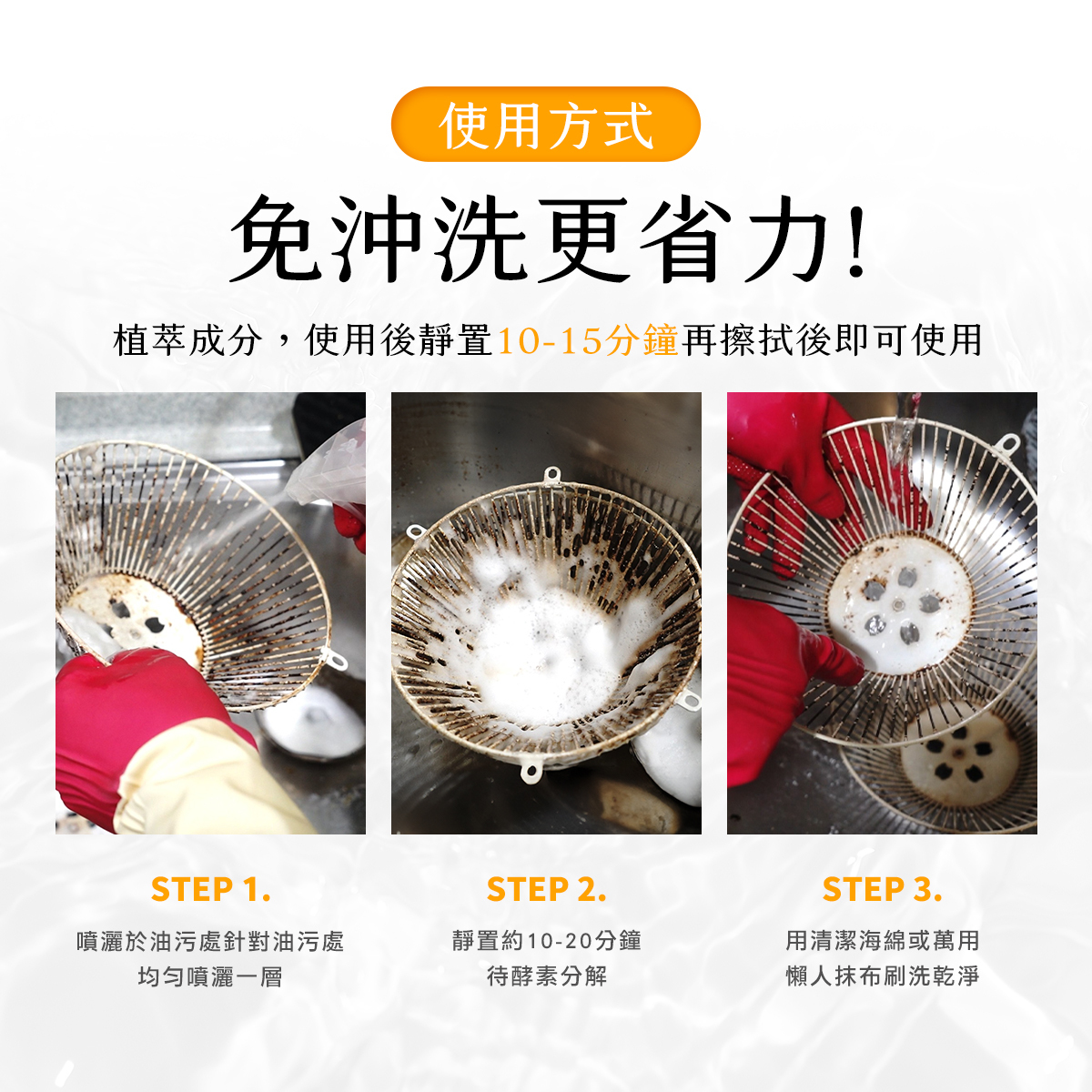 使用方式

免沖洗更省力!

植萃成分，使用後靜置10-15分鐘再擦拭後即可使用

STEP 1.

噴灑於油污處針對油污處
均勻噴灑一層

STEP 2.

靜置約10-20分鐘
待酵素分解

STEP 3.

用清潔海綿或萬用
懶人抹布刷洗乾淨