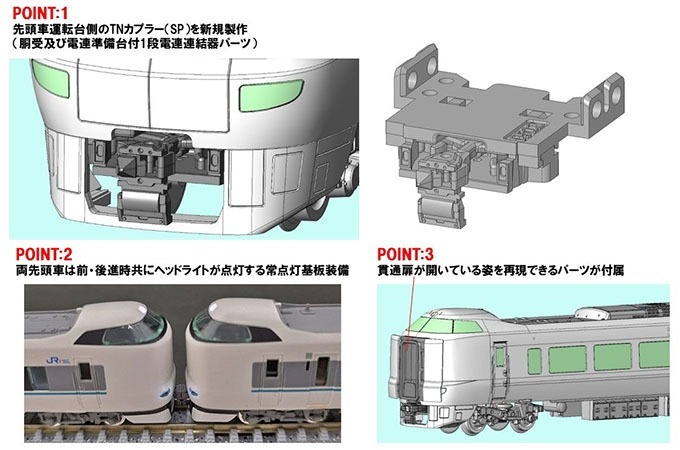 POINT:1
先頭車運転台側のTNカプラー(SP)を新規製作
(胴受及び電連準備台付1段電連連結器パーツ)

POINT:2
両先頭車は前・後進時共にヘッドライトが点灯する常点灯基板装備

JR

POINT:3
貫通扉が開いている姿を再現できるパーツが付属