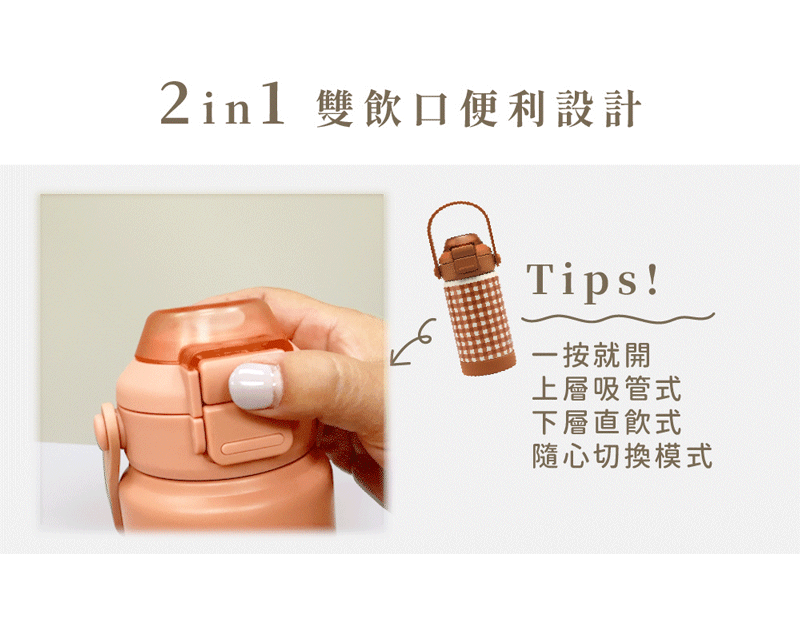 2in1 雙飲口便利設計

Tips!

一按就開
上層吸管式
下層直飲式
隨心切換模式