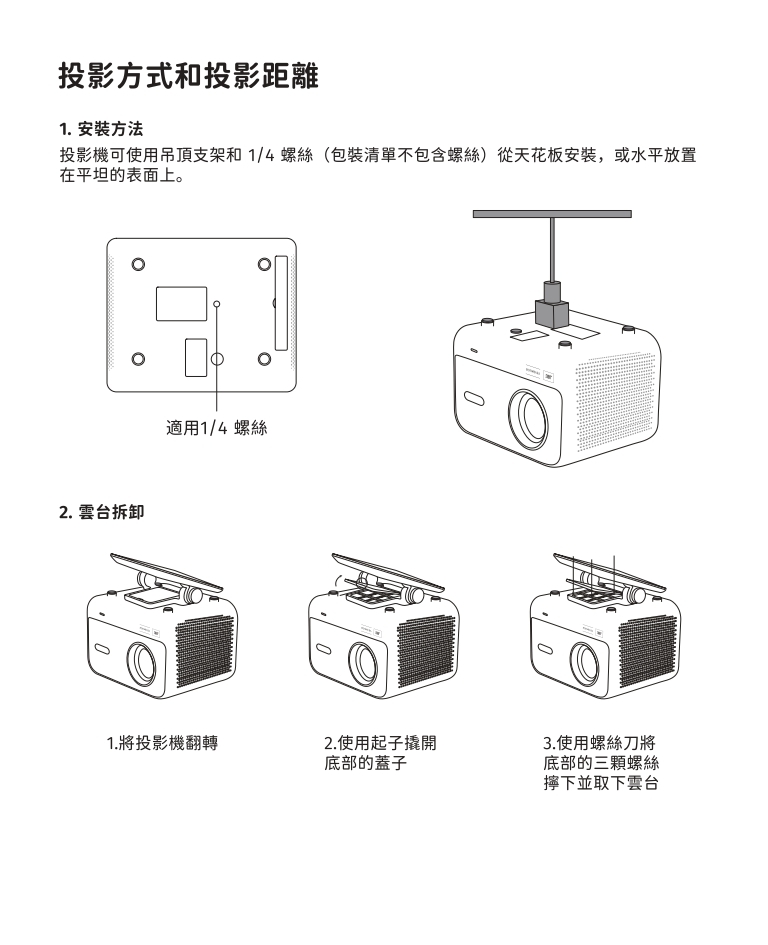 投影方式和投影距離

1. 安裝方法

投影機可使用吊頂支架和 1/4 螺絲（包裝清單不包含螺絲）從天花板安裝，或水平放置在平坦的表面上。

適用1/4 螺絲

2. 雲台拆卸

1.將投影機翻轉

2.使用起子撬開底部的蓋子

3.使用螺絲刀將底部的三顆螺絲擰下並取下雲台