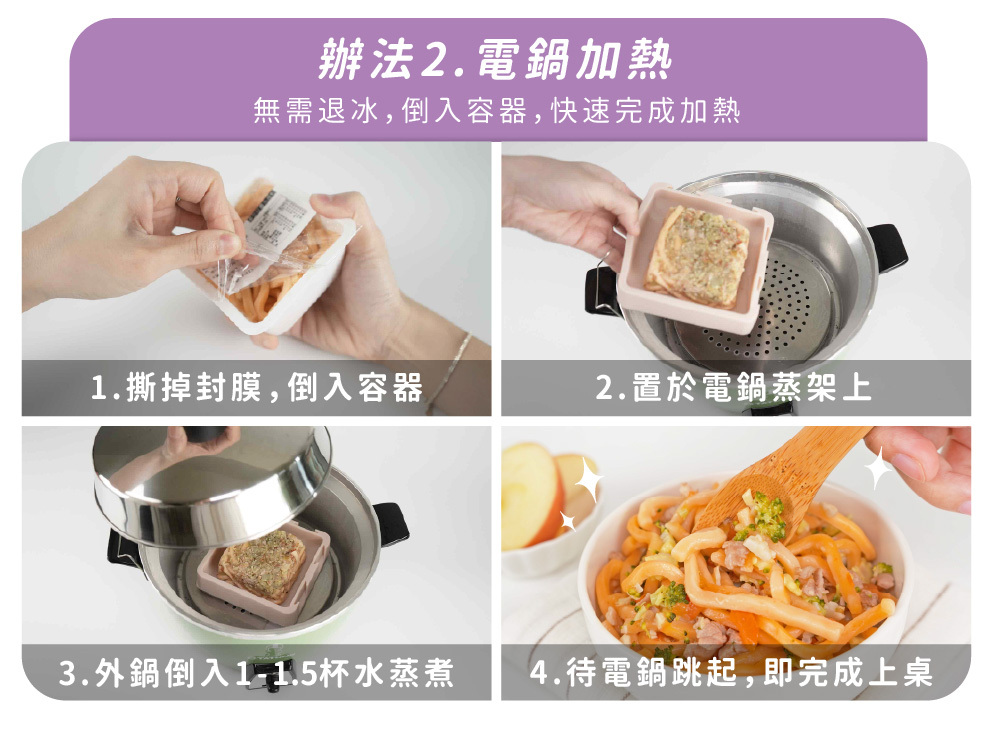 辦法2.電鍋加熱
無需退冰,倒入容器,快速完成加熱

1.撕掉封膜,倒入容器

2.置於電鍋蒸架上

3.外鍋倒入1-1.5杯水蒸煮

4.待電鍋跳起,即完成上桌