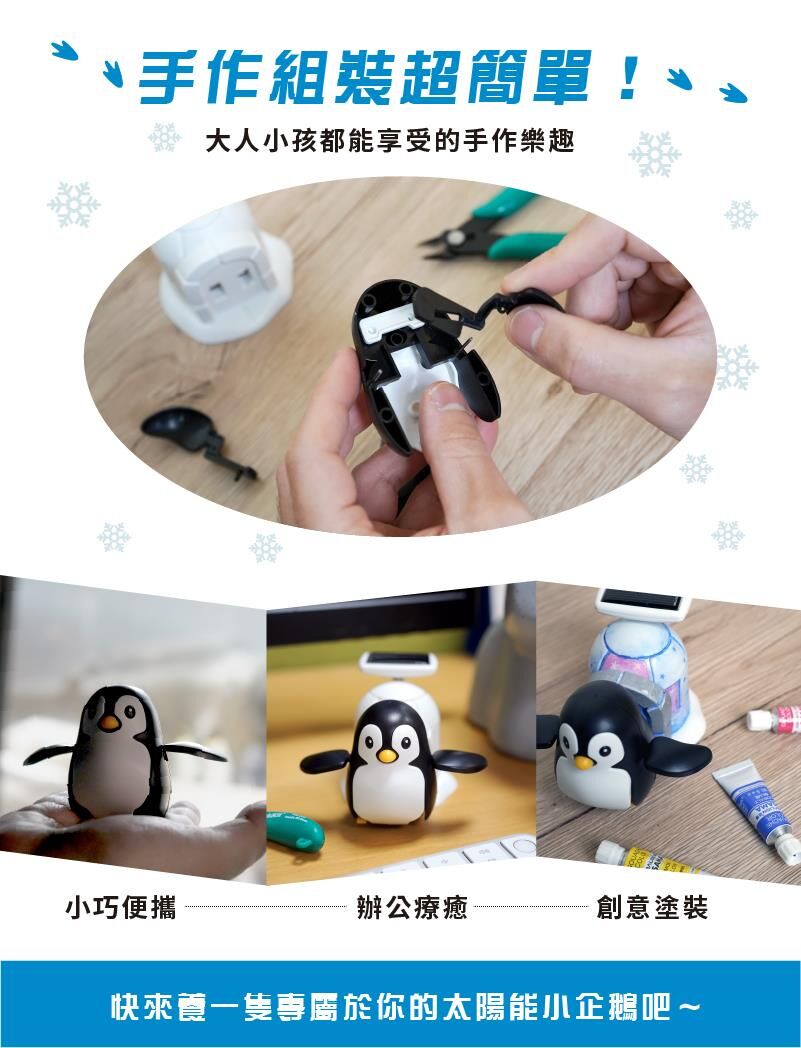 手作組裝超簡單！

大人小孩都能享受的手作樂趣

小巧便攜

辦公療癒

創意塗裝

快來養一隻專屬於你的太陽能小企鵝吧～