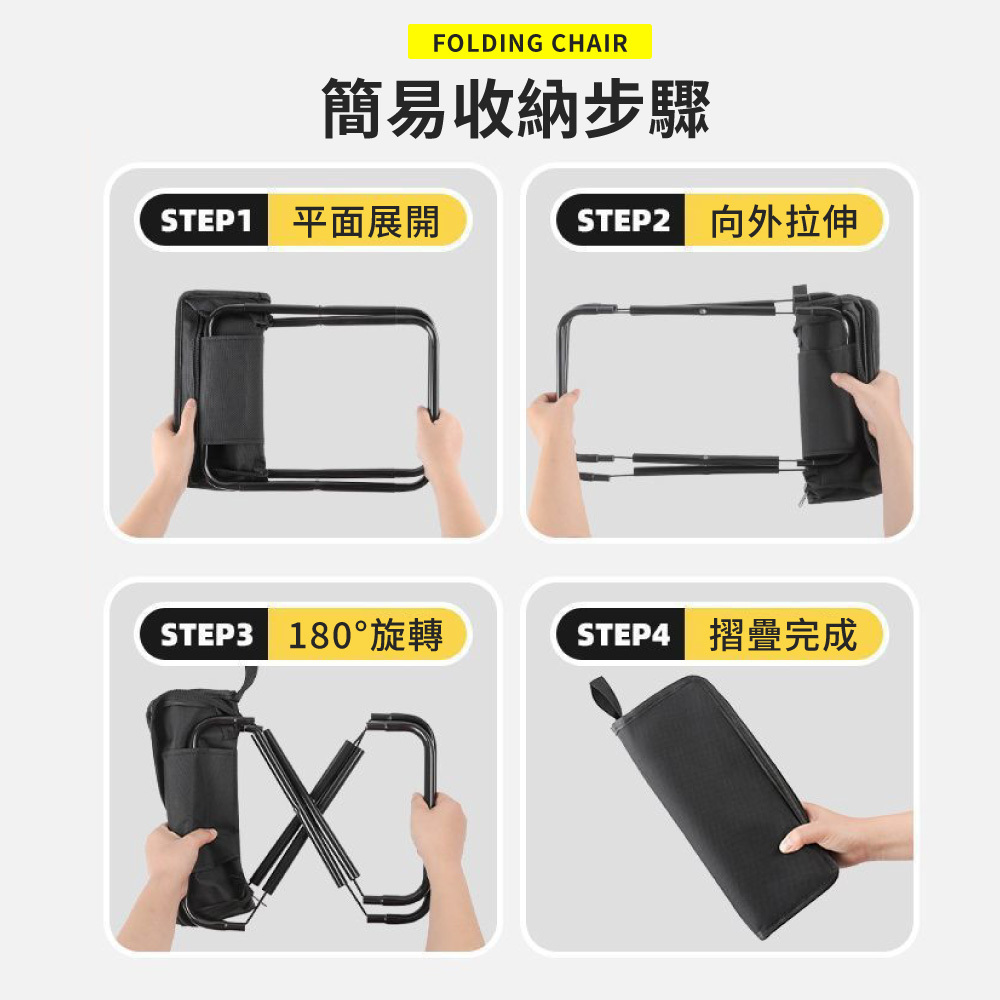 FOLDING CHAIR

簡易收納步驟

STEP1 平面展開

STEP2 向外拉伸

STEP3 180°旋轉

STEP4 摺疊完成