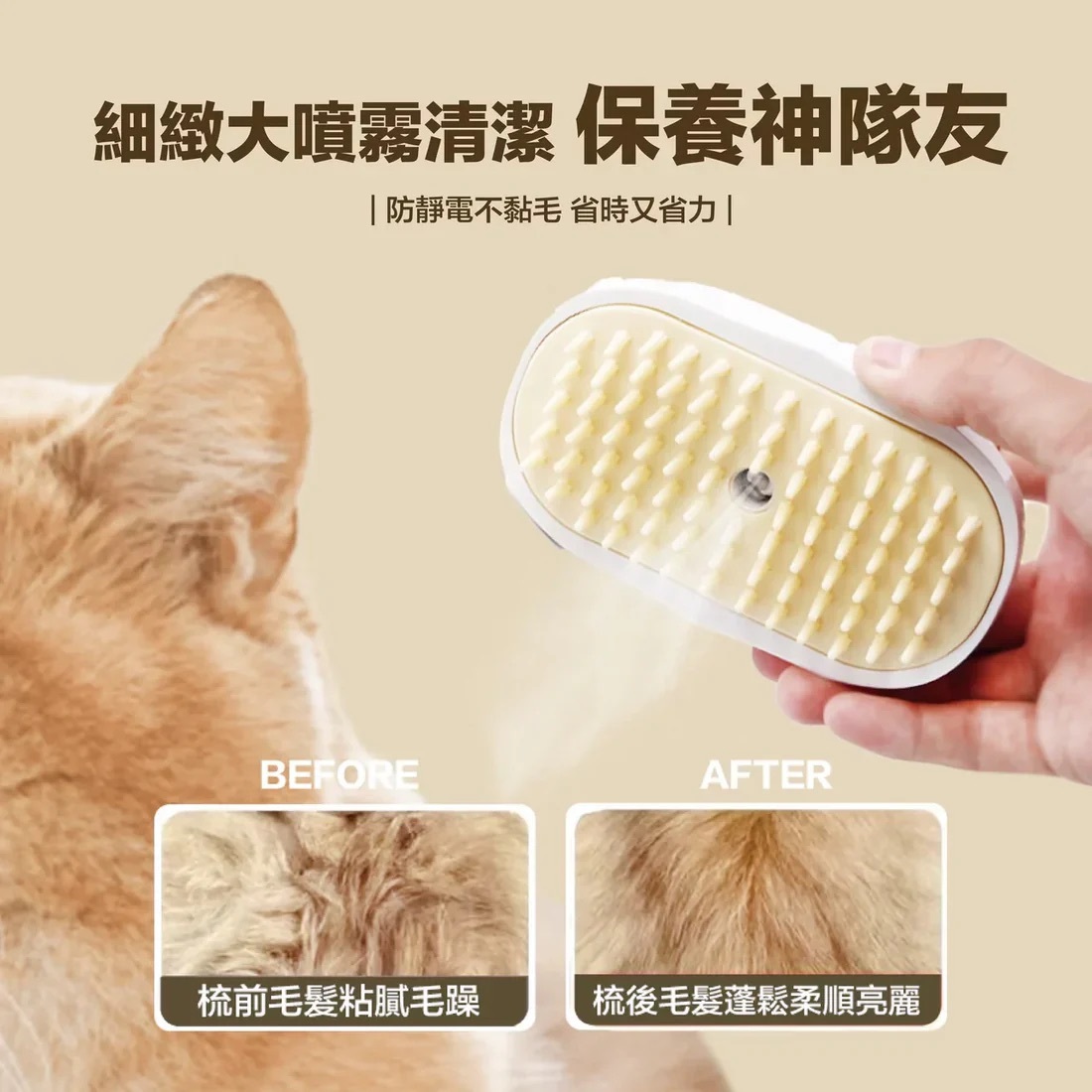 細緻大噴霧清潔 保養神隊友

| 防靜電不黏毛 省時又省力 |

BEFORE

梳前毛髮粘膩毛躁

AFTER

梳後毛髮蓬鬆柔順亮麗