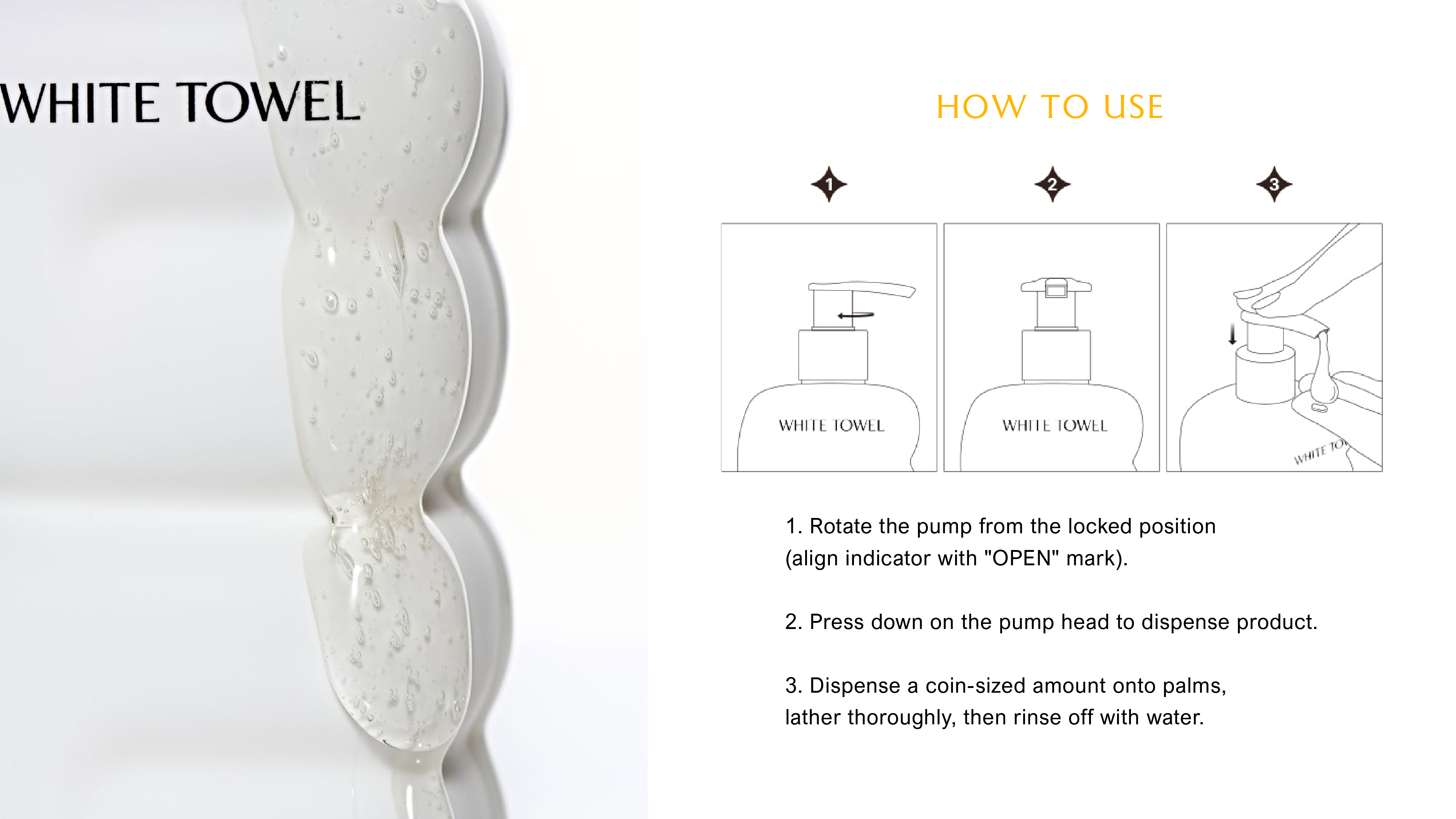 WHITE TOWEL

HOW TO USE

1

2

3

WHITE TOWEL

WHITE TOWEL

WHITE TO

1. Rotate the pump from the locked position (align indicator with "OPEN" mark).

2. Press down on the pump head to dispense product.

3. Dispense a coin-sized amount onto palms, lather thoroughly, then rinse off with water.