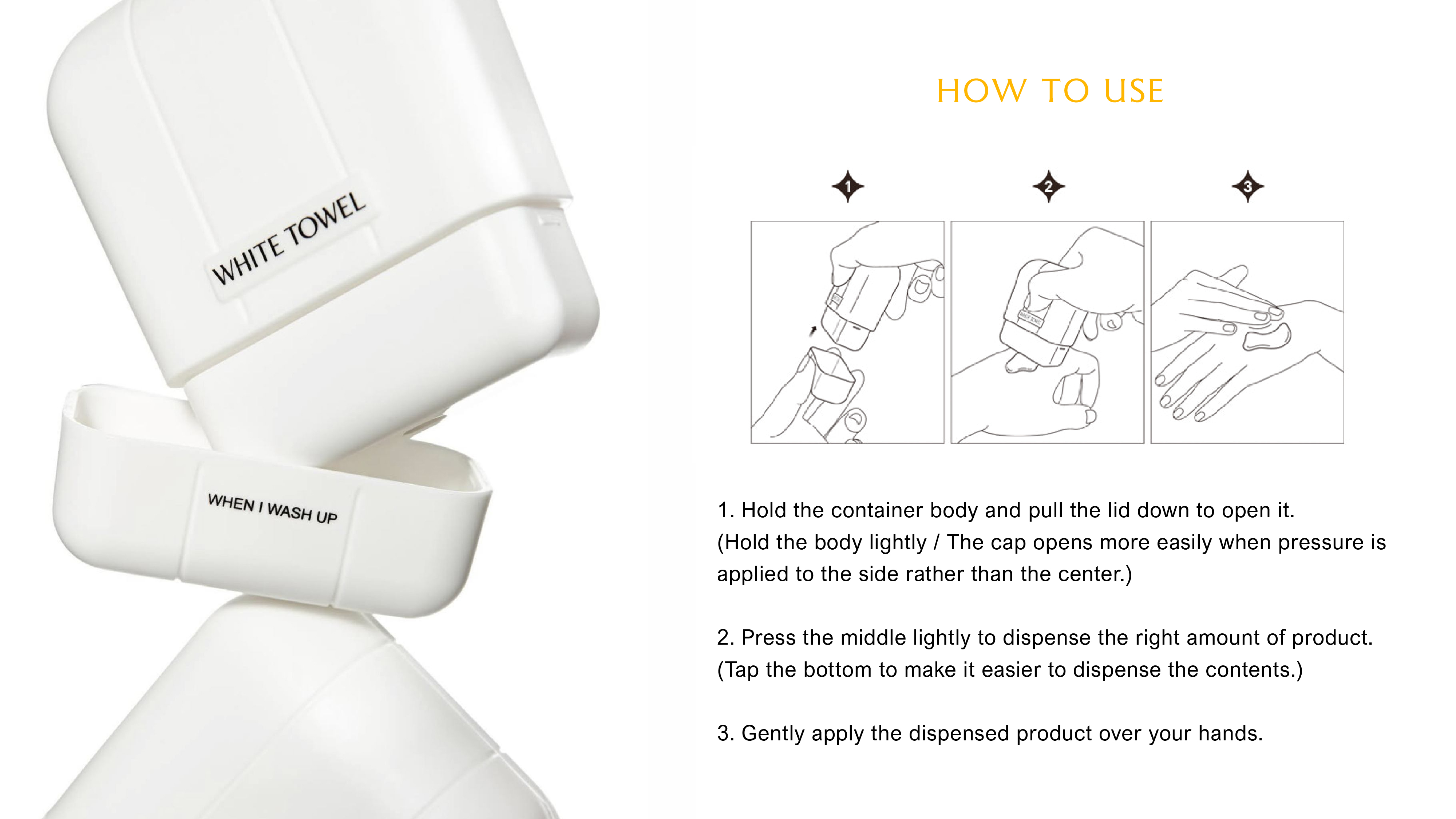 WHITE TOWEL

WHEN I WASH UP

HOW TO USE

1

2

3

1. Hold the container body and pull the lid down to open it.
(Hold the body lightly / The cap opens more easily when pressure is applied to the side rather than the center.)

2. Press the middle lightly to dispense the right amount of product.
(Tap the bottom to make it easier to dispense the contents.)

3. Gently apply the dispensed product over your hands.