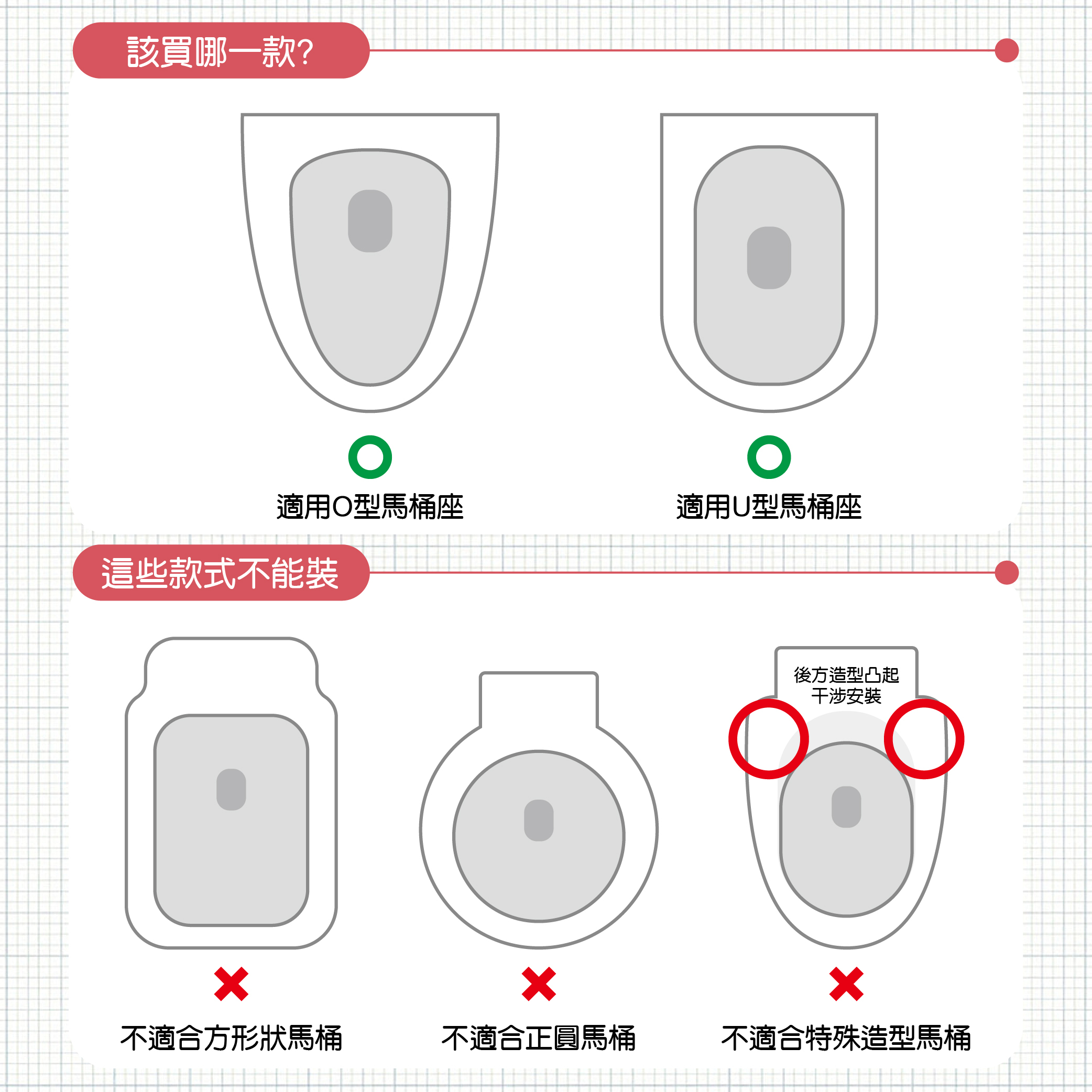 該買哪一款?

適用O型馬桶座

適用U型馬桶座

這些款式不能裝

後方造型凸起
干涉安裝

不適合方形狀馬桶

不適合正圓馬桶

不適合特殊造型馬桶