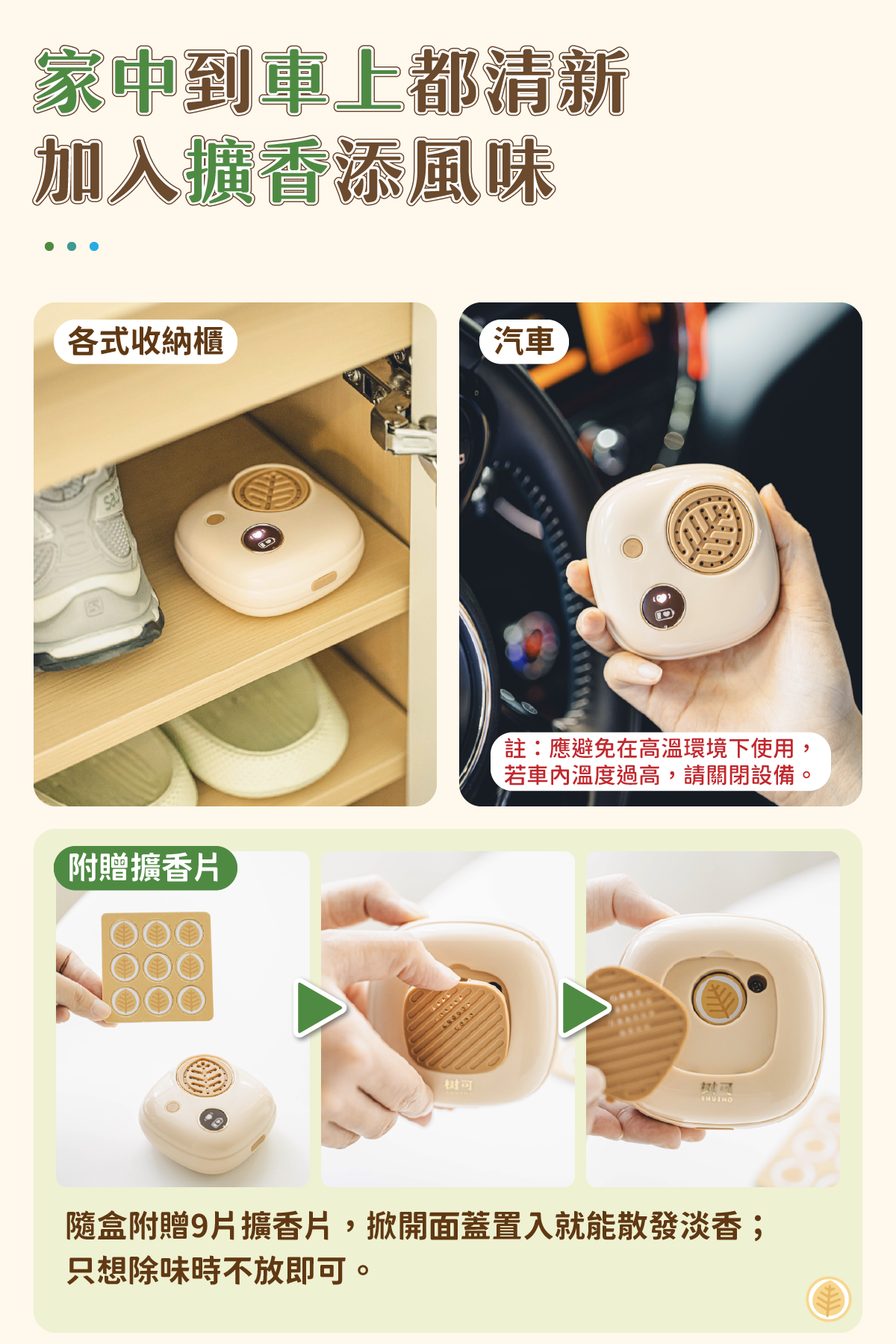 家中到車上都清新
加入擴香添風味

各式收納櫃

汽車

註：應避免在高溫環境下使用，若車內溫度過高，請關閉設備。

附贈擴香片

樹可

樹可 SHUKHO

隨盒附贈9片擴香片，掀開面蓋置入就能散發淡香；只想除味時不放即可。