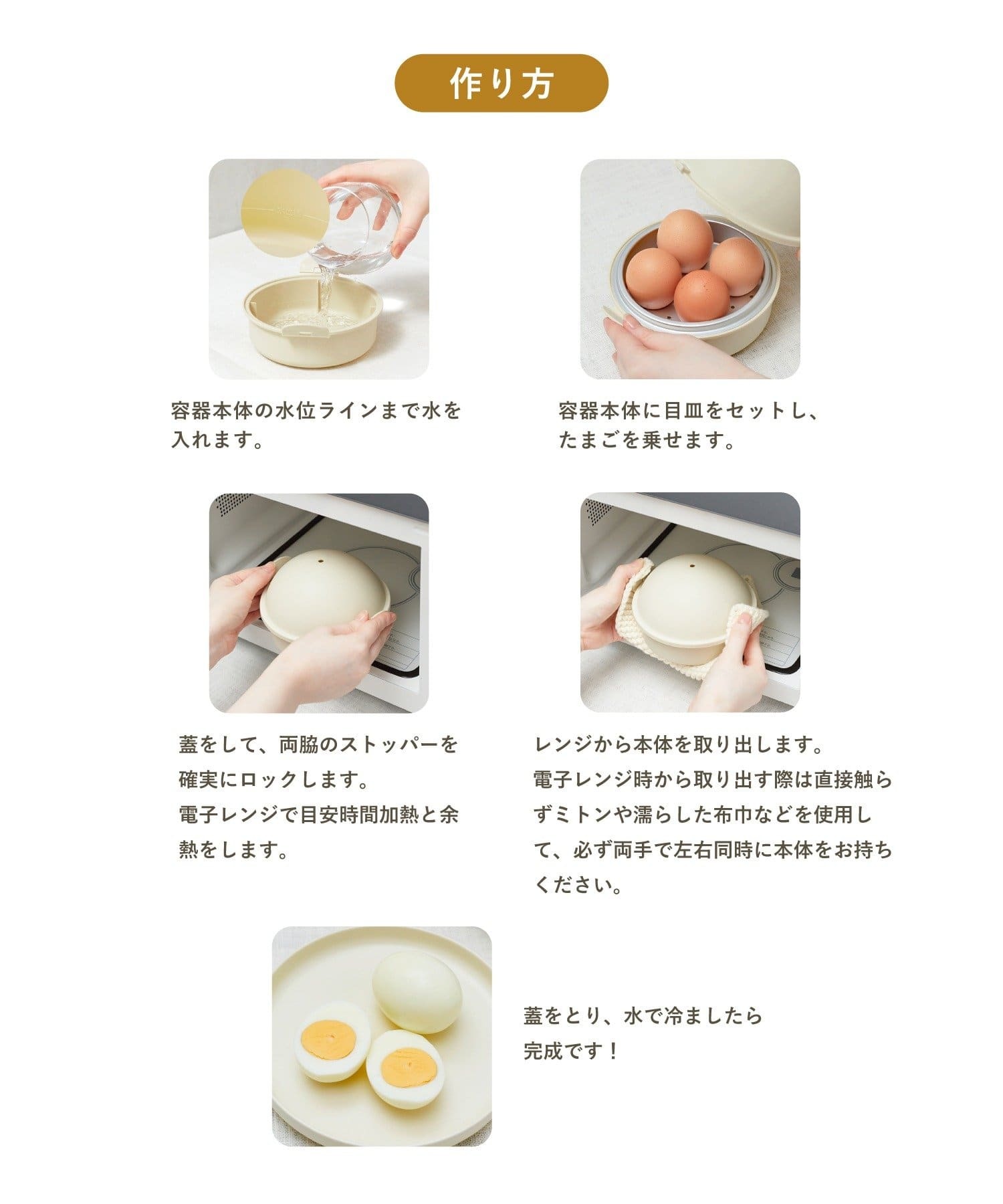 作り方

容器本体の水位ラインまで水を入れます。

容器本体に目皿をセットし、たまごを乗せます。

蓋をして、両脇のストッパーを確実にロックします。
電子レンジで目安時間加熱と余熱をします。

レンジから本体を取り出します。
電子レンジ時から取り出す際は直接触らずミトンや濡らした布巾などを使用して、必ず両手で左右同時に本体をお持ちください。

蓋をとり、水で冷ましたら完成です！