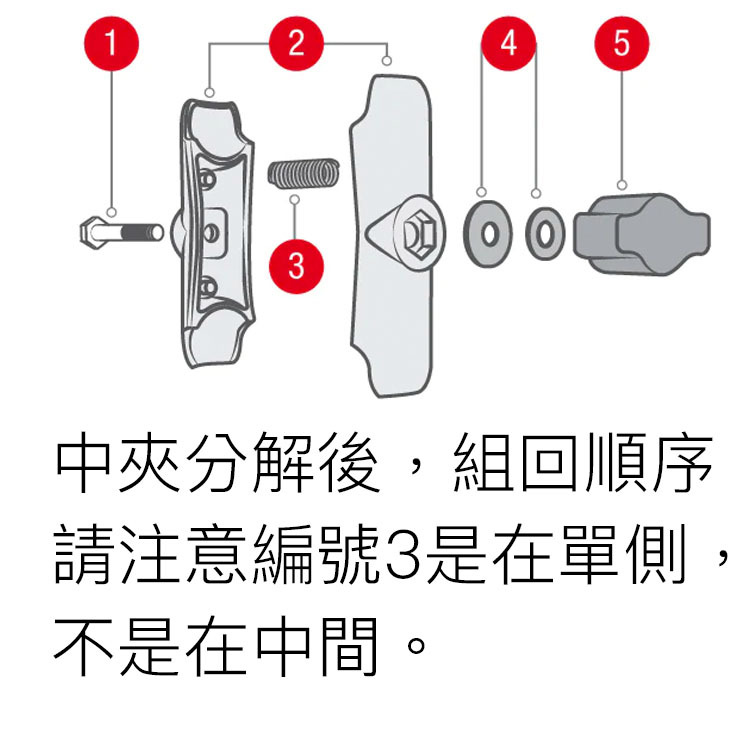 1
2
4
5
3

中夾分解後，組回順序請注意編號3是在單側，不是在中間。