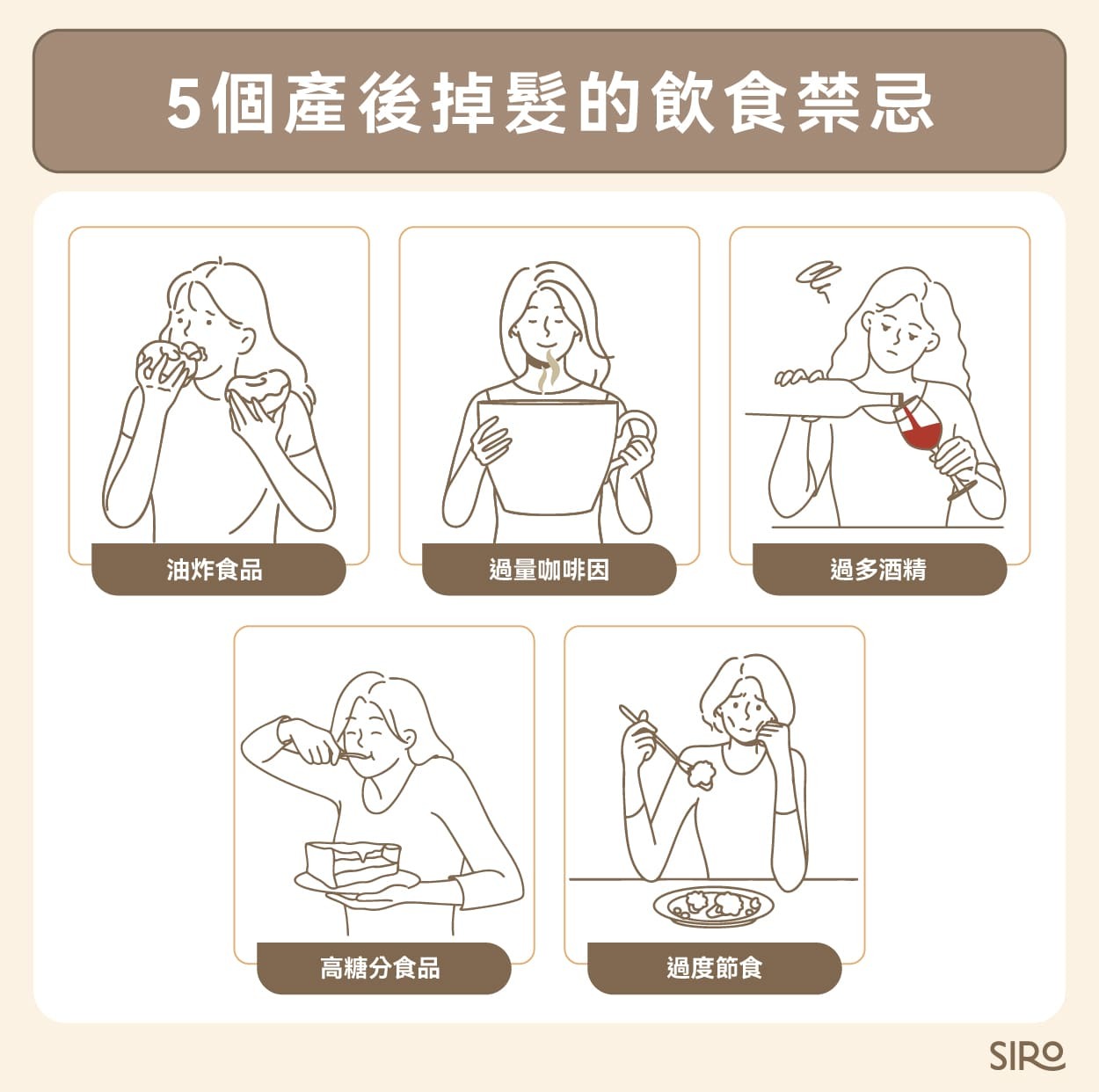 5個產後掉髮的飲食禁忌

油炸食品

過量咖啡因

過多酒精

高糖分食品

過度節食

SIRO