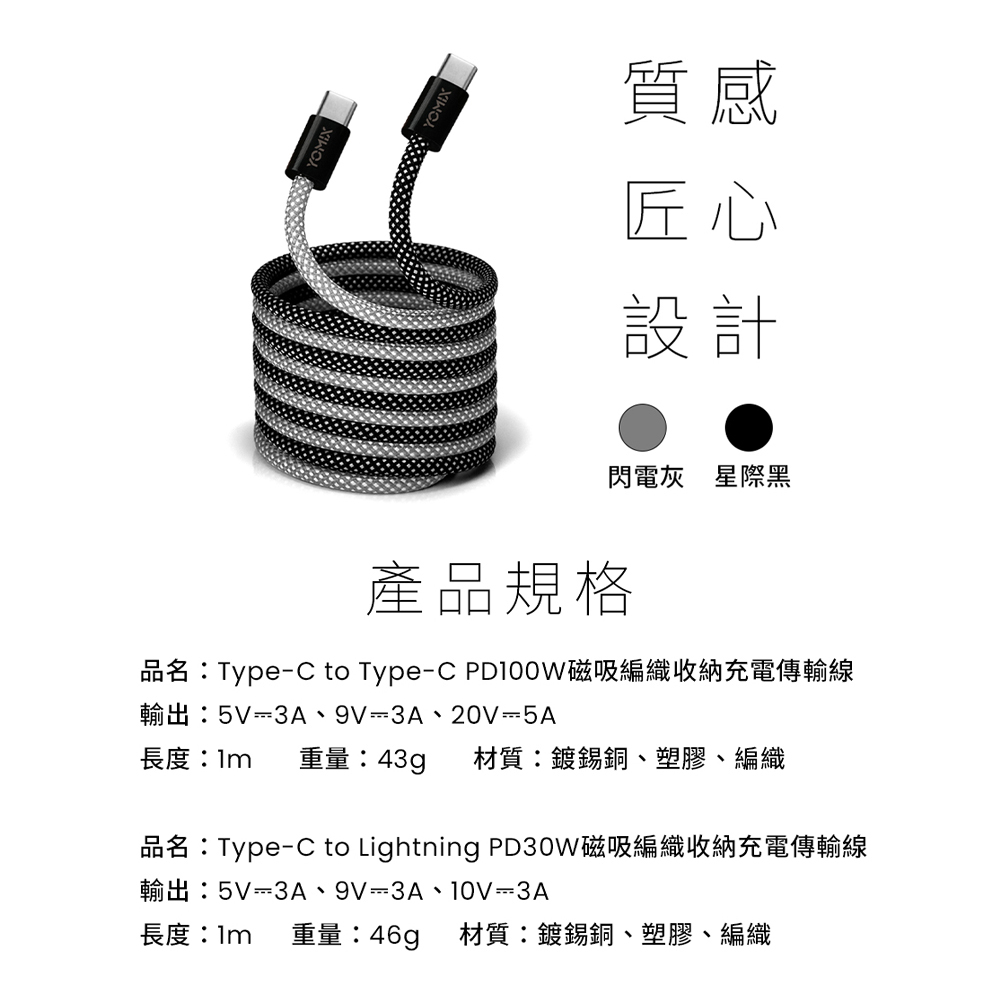 YOMIX YOMIX

質感
匠心
設計

閃電灰　星際黑

產品規格

品名：Type-C to Type-C PD100W磁吸編織收納充電傳輸線
輸出：5V⎓3A、9V⎓3A、20V⎓5A
長度：1m　重量：43g　材質：鍍錫銅、塑膠、編織

品名：Type-C to Lightning PD30W磁吸編織收納充電傳輸線
輸出：5V⎓3A、9V⎓3A、10V⎓3A
長度：1m　重量：46g　材質：鍍錫銅、塑膠、編織