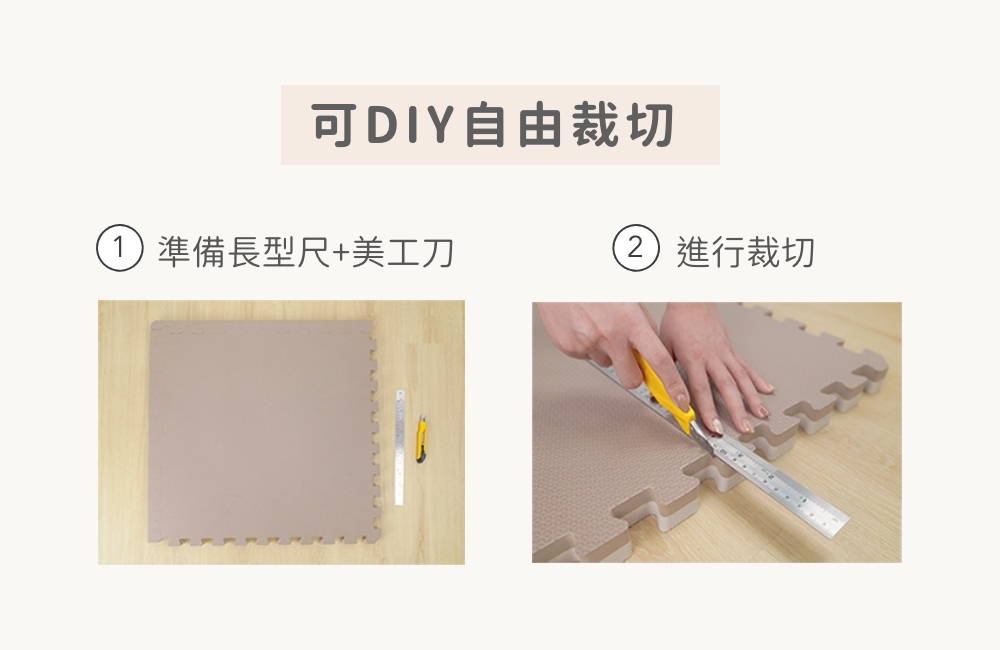 可DIY自由裁切

① 準備長型尺+美工刀

② 進行裁切