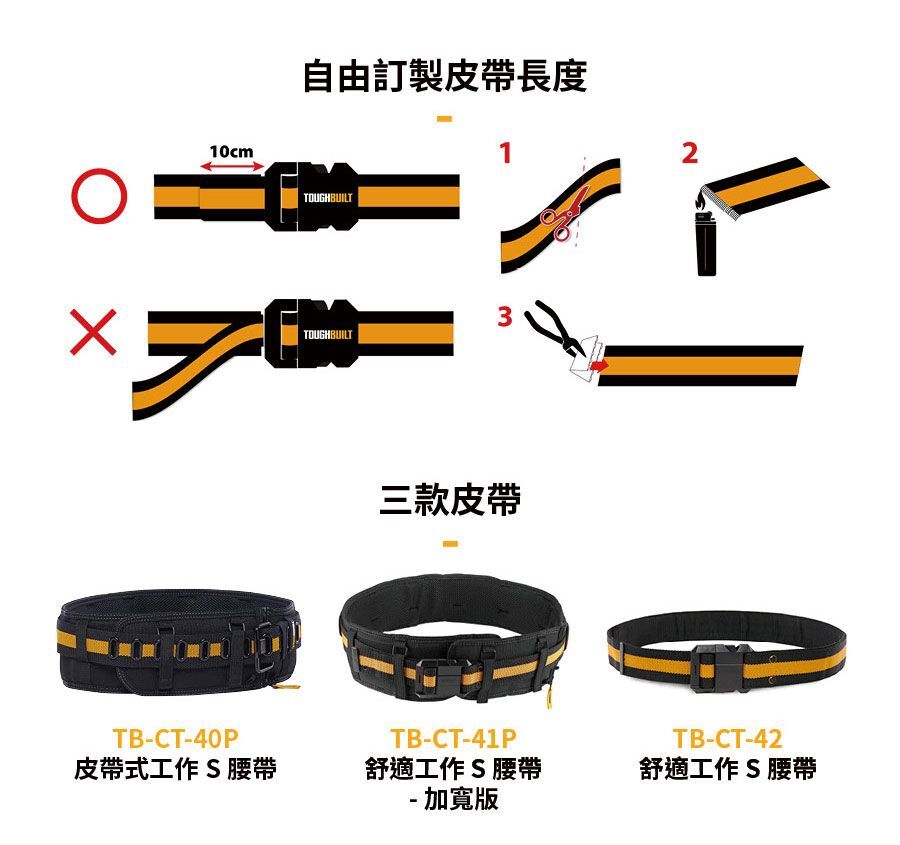 自由訂製皮帶長度

10cm

TOUGHBUILT

1

2

TOUGHBUILT

3

三款皮帶

TB-CT-40P
皮帶式工作 S 腰帶

TB-CT-41P
舒適工作 S 腰帶
- 加寬版

TB-CT-42
舒適工作 S 腰帶