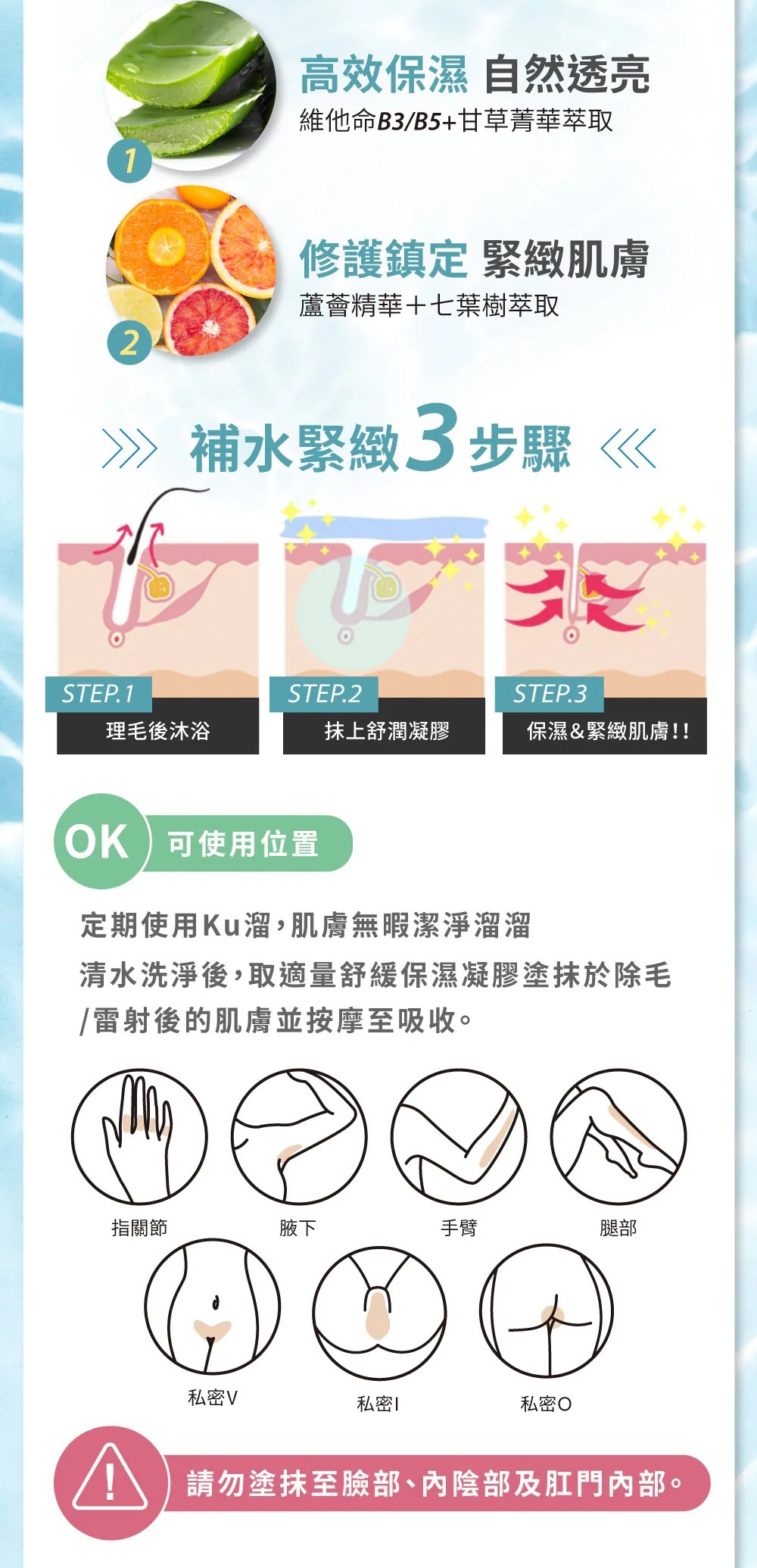 1

高效保濕 自然透亮

維他命B3/B5+甘草菁華萃取

2

修護鎮定 緊緻肌膚

蘆薈精華＋七葉樹萃取

補水緊緻3步驟

STEP.1
理毛後沐浴

STEP.2
抹上舒潤凝膠

STEP.3
保濕&緊緻肌膚!!

OK 可使用位置

定期使用Ku溜，肌膚無暇潔淨溜溜
清水洗淨後，取適量舒緩保濕凝膠塗抹於除毛/雷射後的肌膚並按摩至吸收。

指關節

腋下

手臂

腿部

私密V

私密I

私密O

請勿塗抹至臉部、內陰部及肛門內部。