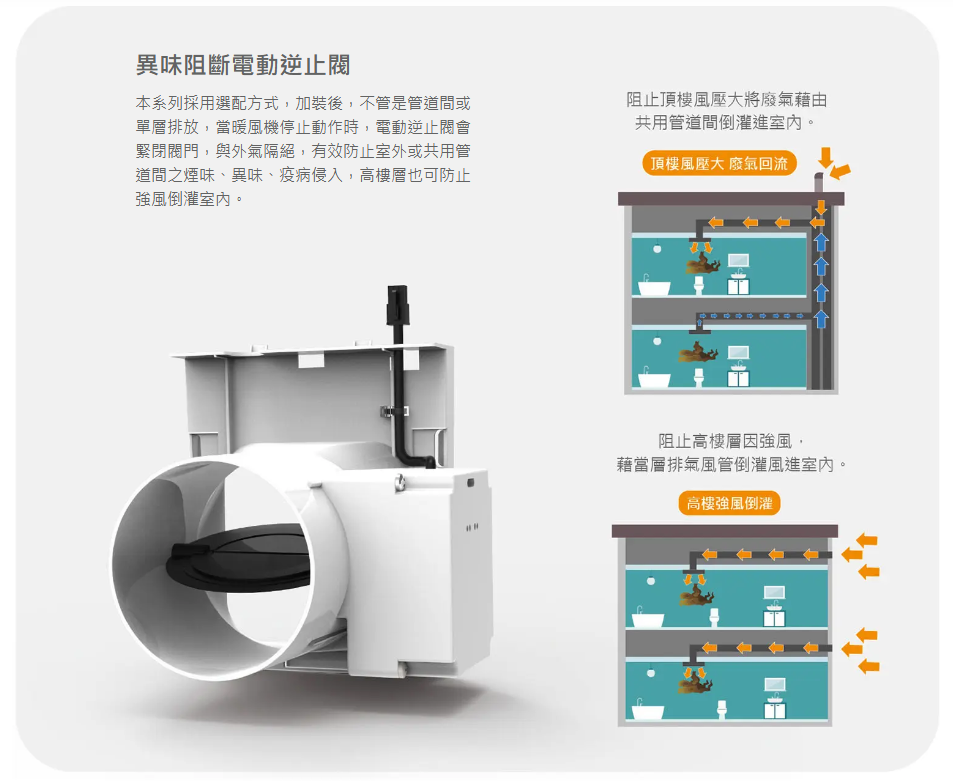 異味阻斷電動逆止閥

本系列採用選配方式，加裝後，不管是管道間或單層排放，當暖風機停止動作時，電動逆止閥會緊閉閥門，與外氣隔絕，有效防止室外或共用管道間之煙味、異味、疫病侵入，高樓層也可防止強風倒灌室內。

阻止頂樓風壓大將廢氣藉由共用管道間倒灌進室內。

頂樓風壓大 廢氣回流

阻止高樓層因強風，藉當層排氣風管倒灌風進室內。

高樓強風倒灌