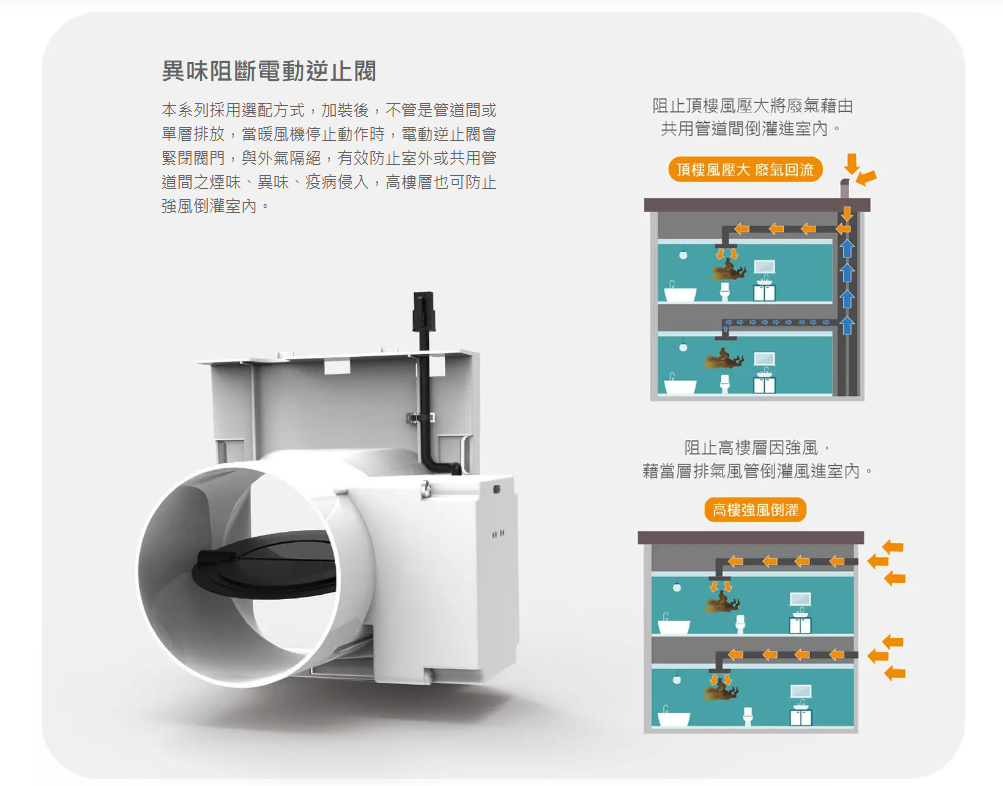 異味阻斷電動逆止閥

本系列採用選配方式，加裝後，不管是管道間或單層排放，當暖風機停止動作時，電動逆止閥會緊閉閥門，與外氣隔絕，有效防止室外或共用管道間之煙味、異味、疫病侵入，高樓層也可防止強風倒灌室內。

阻止頂樓風壓大將廢氣藉由共用管道間倒灌進室內。

頂樓風壓大 廢氣回流

阻止高樓層因強風，藉當層排氣風管倒灌風進室內。

高樓強風倒灌