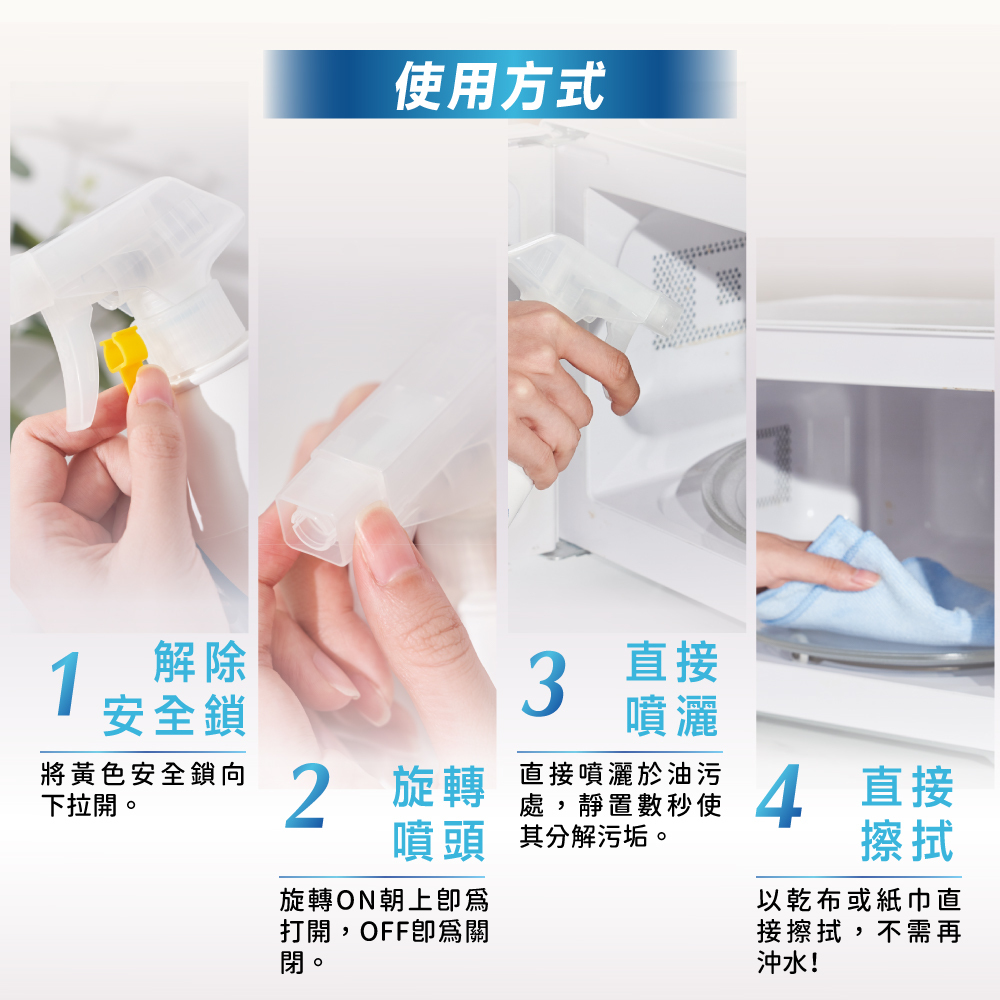 使用方式

1 解除安全鎖

將黃色安全鎖向下拉開。

2 旋轉噴頭

旋轉ON朝上即爲打開，OFF即爲關閉。

3 直接噴灑

直接噴灑於油污處，靜置數秒使其分解污垢。

4 直接擦拭

以乾布或紙巾直接擦拭，不需再沖水!