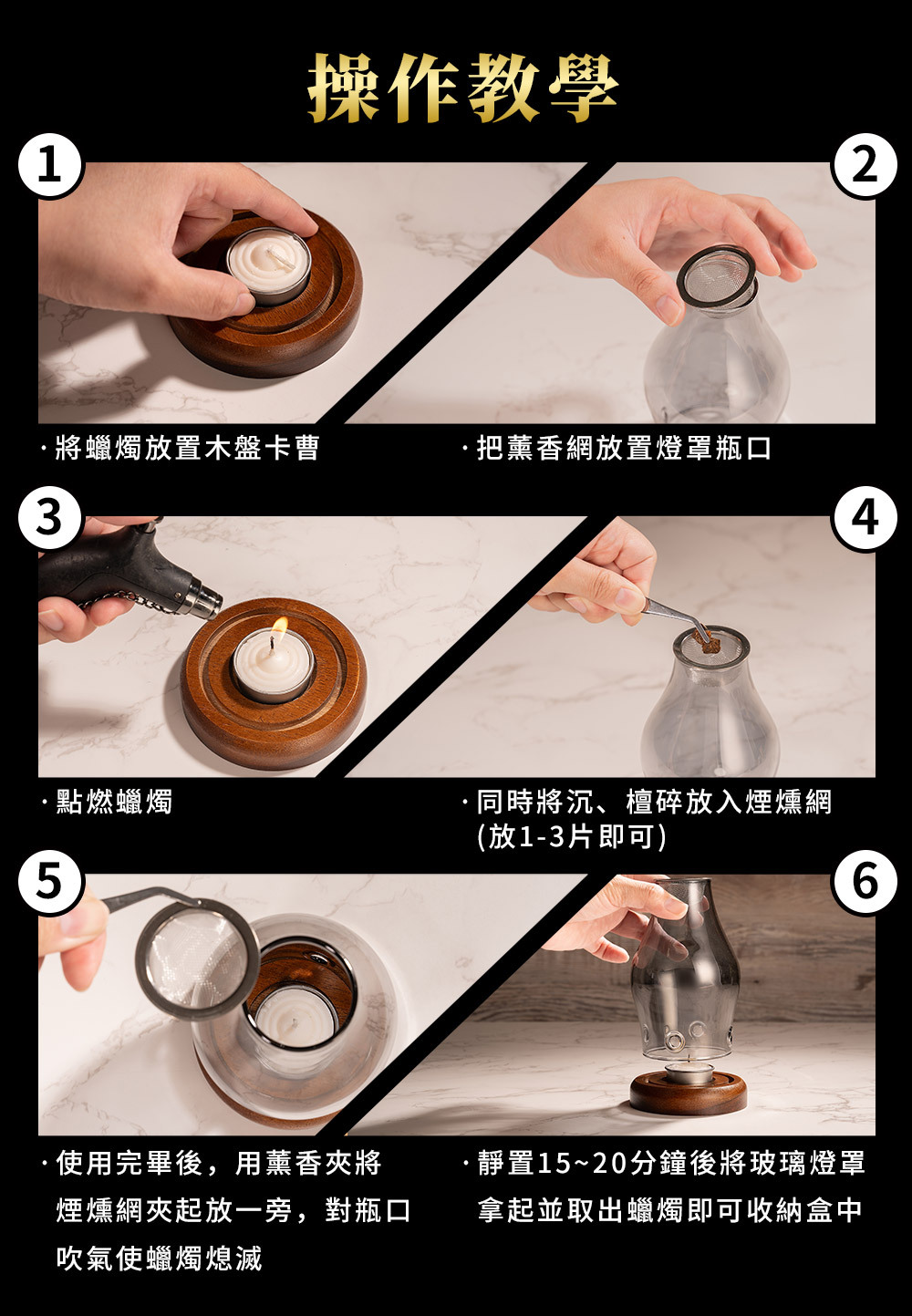 操作教學

1

2

· 將蠟燭放置木盤卡曹

· 把薰香網放置燈罩瓶口

3

4

· 點燃蠟燭

· 同時將沉、檀碎放入煙燻網 (放1-3片即可)

5

6

· 使用完畢後，用薰香夾將煙燻網夾起放一旁，對瓶口吹氣使蠟燭熄滅

· 靜置15~20分鐘後將玻璃燈罩拿起並取出蠟燭即可收納盒中