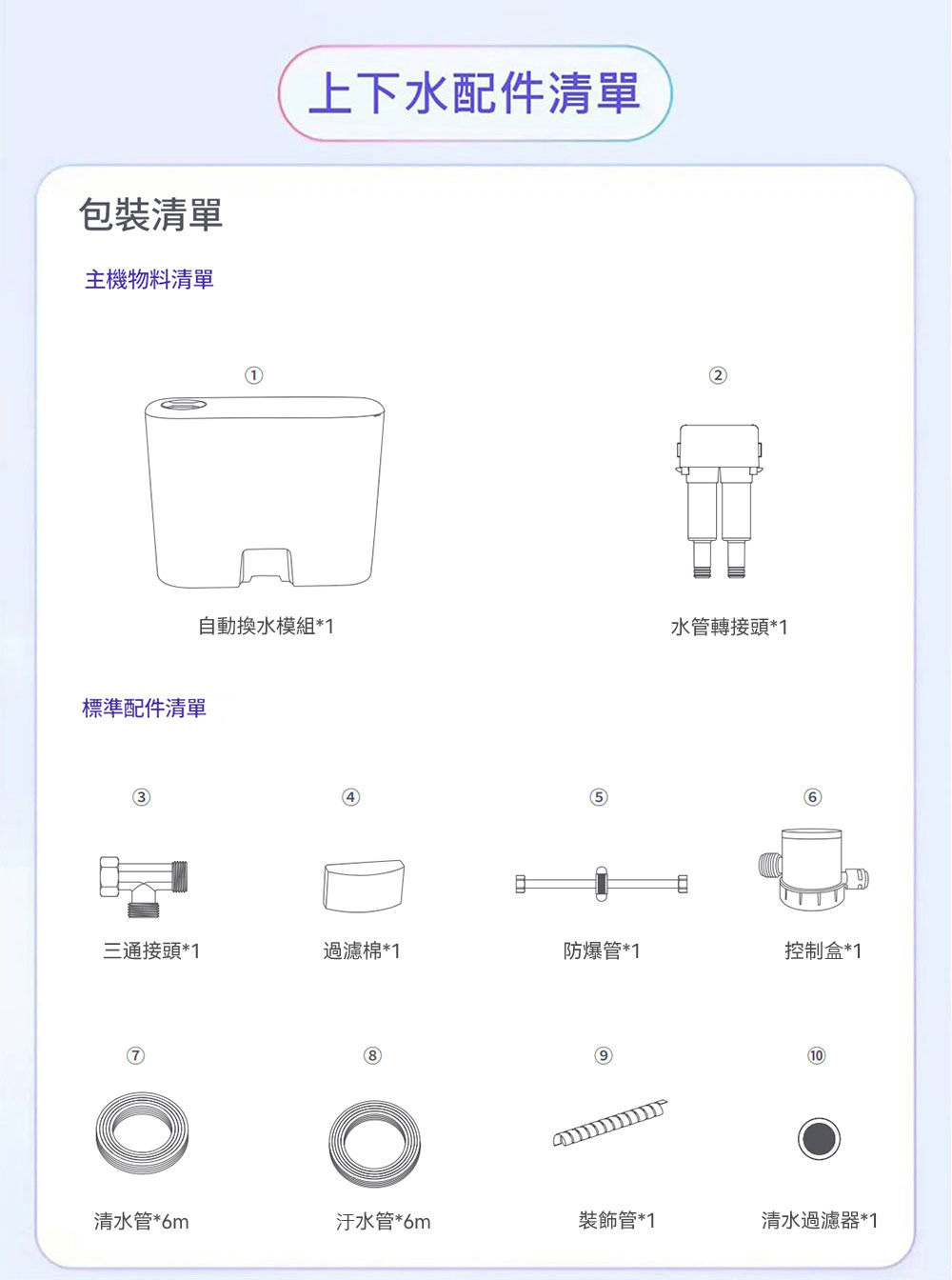 上下水配件清單

包裝清單

主機物料清單

①

自動換水模組*1

②

水管轉接頭*1

標準配件清單

③

三通接頭*1

④

過濾棉*1

⑤

防爆管*1

⑥

控制盒*1

⑦

清水管*6m

⑧

汙水管*6m

⑨

裝飾管*1

⑩

清水過濾器*1