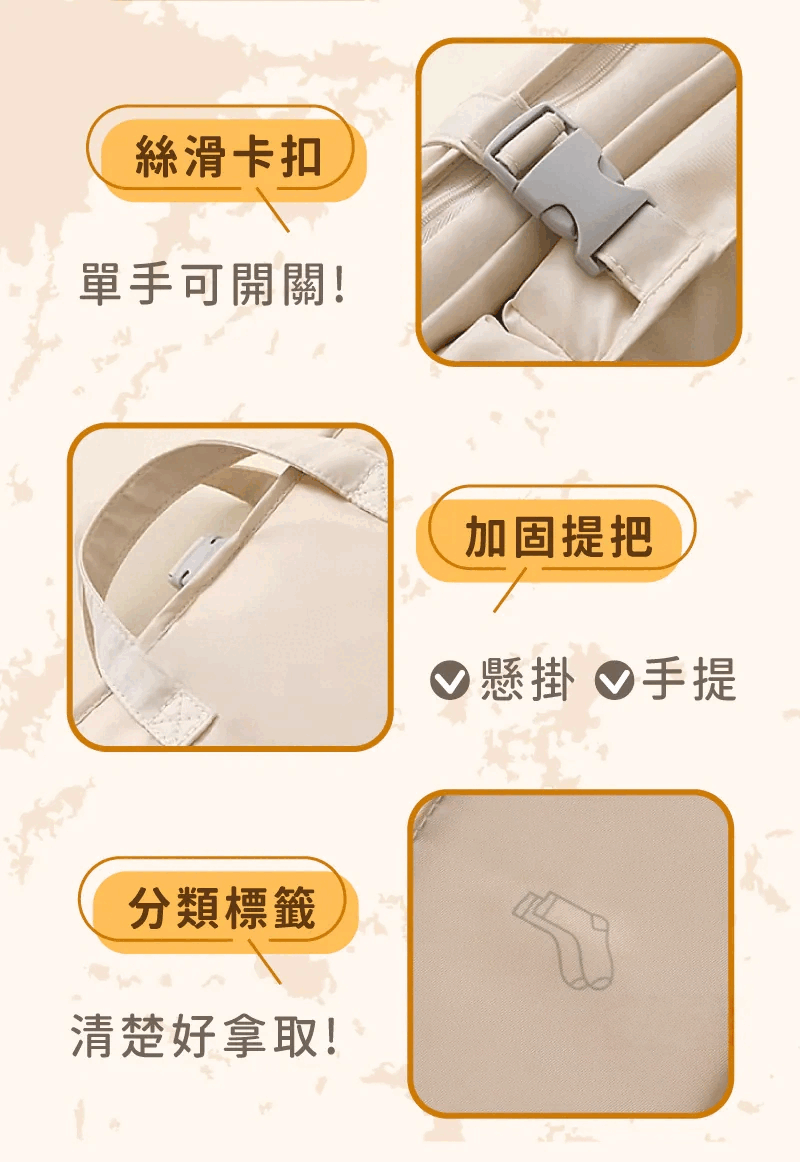 絲滑卡扣

單手可開關!

加固提把

懸掛 手提

分類標籤

清楚好拿取!