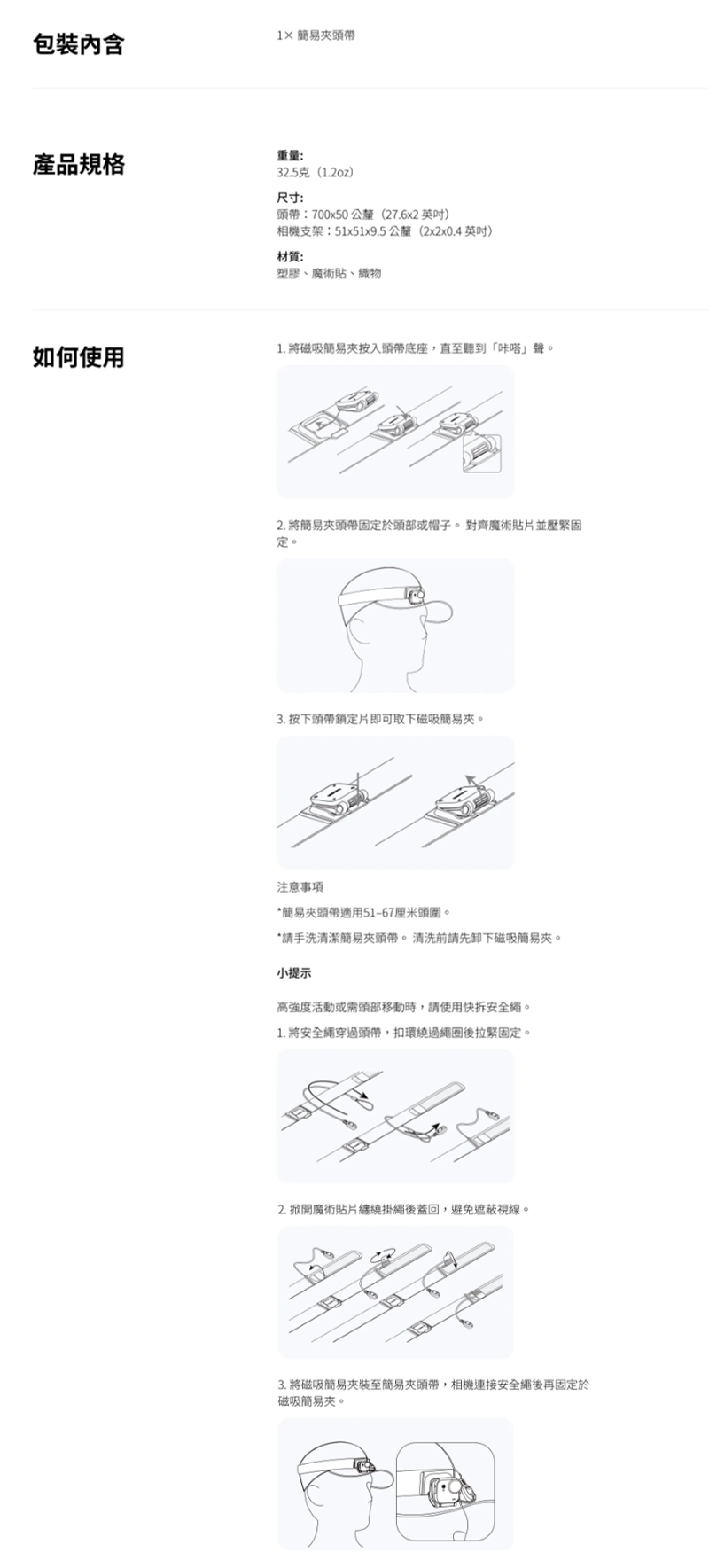 包裝內含

1× 簡易夾頭帶

產品規格

重量:
32.5克（1.2oz）

尺寸:
頭帶：700x50 公釐（27.6x2 英吋）
相機支架：51x51x9.5 公釐（2x2x0.4 英吋）

材質:
塑膠、魔術貼、織物

如何使用

1. 將磁吸簡易夾按入頭帶底座，直至聽到「咔嗒」聲。

2. 將簡易夾頭帶固定於頭部或帽子。 對齊魔術貼片並壓緊固定。

3. 按下頭帶鎖定片即可取下磁吸簡易夾。

注意事項

*簡易夾頭帶適用51–67厘米頭圍。

*請手洗清潔簡易夾頭帶。 清洗前請先卸下磁吸簡易夾。

小提示

高強度活動或需頭部移動時，請使用快拆安全繩。

1. 將安全繩穿過頭帶，扣環繞過繩圈後拉緊固定。

2. 掀開魔術貼片纏繞掛繩後蓋回，避免遮蔽視線。

3. 將磁吸簡易夾裝至簡易夾頭帶，相機連接安全繩後再固定於磁吸簡易夾。