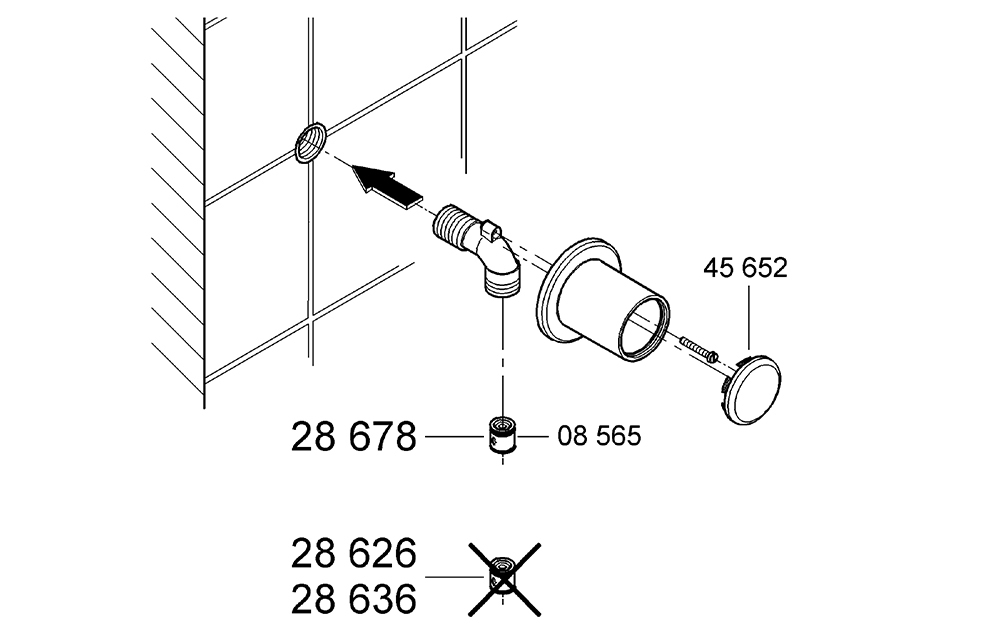 45 652

28 678

08 565

28 626
28 636