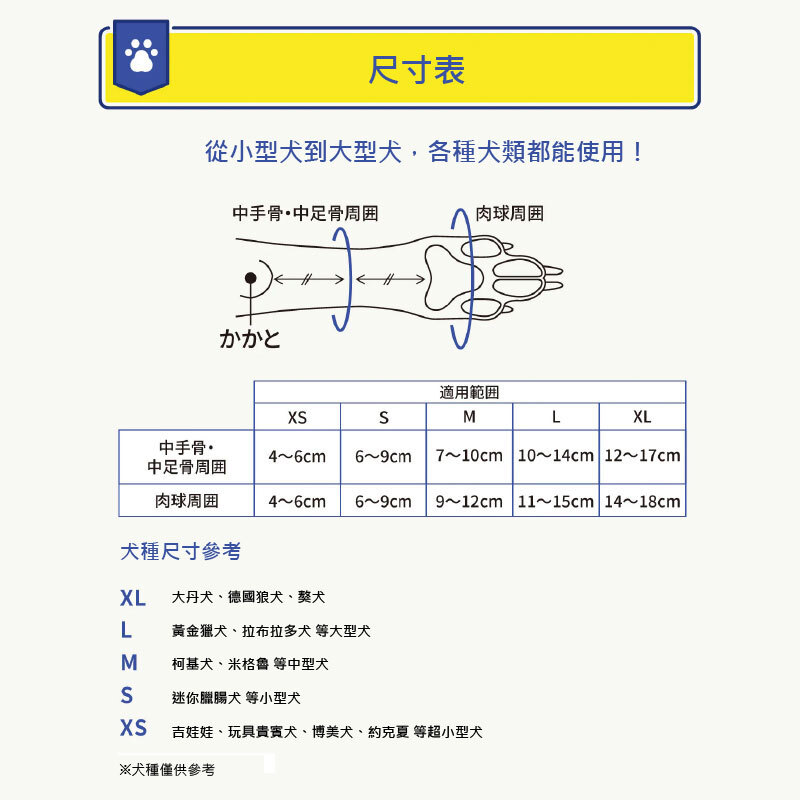 尺寸表

從小型犬到大型犬，各種犬類都能使用！

中手骨・中足骨周囲

肉球周囲

かかと

| | 適用範囲 | | | | |
|---|---|---|---|---|---|
| | XS | S | M | L | XL |
| 中手骨・中足骨周囲 | 4～6cm | 6～9cm | 7～10cm | 10～14cm | 12～17cm |
| 肉球周囲 | 4～6cm | 6～9cm | 9～12cm | 11～15cm | 14～18cm |

犬種尺寸參考

XL 大丹犬、德國狼犬、獒犬

L 黃金獵犬、拉布拉多犬 等大型犬

M 柯基犬、米格魯 等中型犬

S 迷你臘腸犬 等小型犬

XS 吉娃娃、玩具貴賓犬、博美犬、約克夏 等超小型犬

※犬種僅供參考