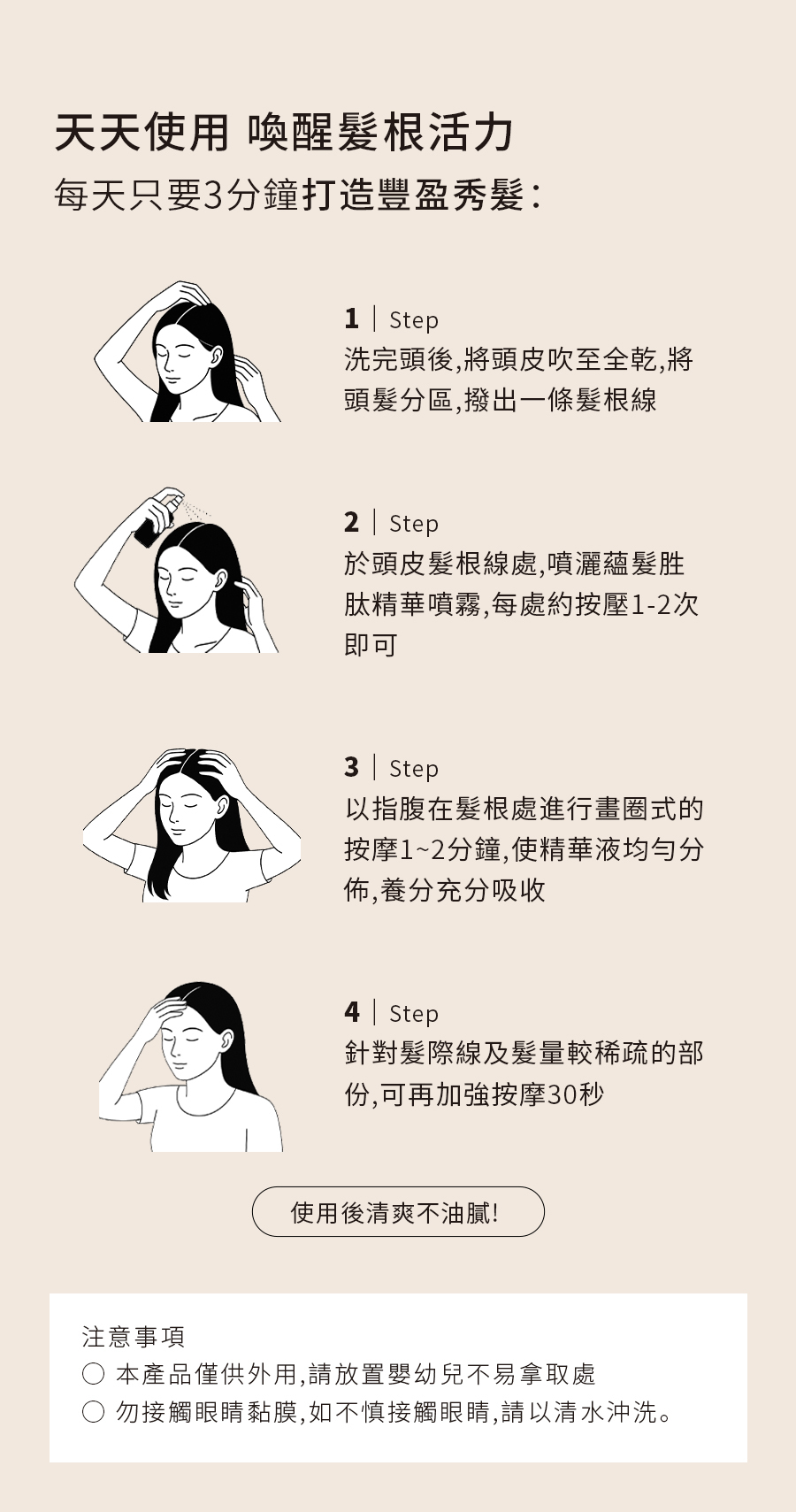 天天使用 喚醒髮根活力
每天只要3分鐘打造豐盈秀髮：

1 | Step
洗完頭後,將頭皮吹至全乾,將頭髮分區,撥出一條髮根線

2 | Step
於頭皮髮根線處,噴灑蘊髮胜肽精華噴霧,每處約按壓1-2次即可

3 | Step
以指腹在髮根處進行畫圈式的按摩1~2分鐘,使精華液均勻分佈,養分充分吸收

4 | Step
針對髮際線及髮量較稀疏的部份,可再加強按摩30秒

使用後清爽不油膩!

注意事項
○ 本產品僅供外用,請放置嬰幼兒不易拿取處
○ 勿接觸眼睛黏膜,如不慎接觸眼睛,請以清水沖洗。