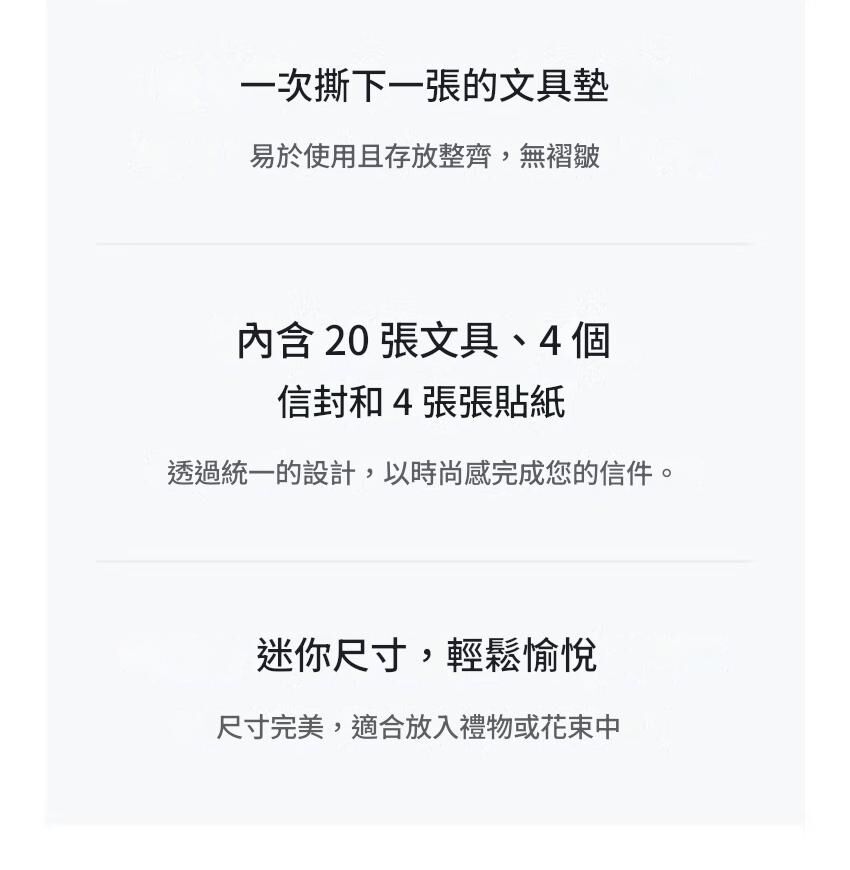 一次撕下一張的文具墊

易於使用且存放整齊，無褶皺

內含20張文具、4個
信封和4張張貼紙

透過統一的設計，以時尚感完成您的信件。

迷你尺寸，輕鬆愉悅

尺寸完美，適合放入禮物或花束中