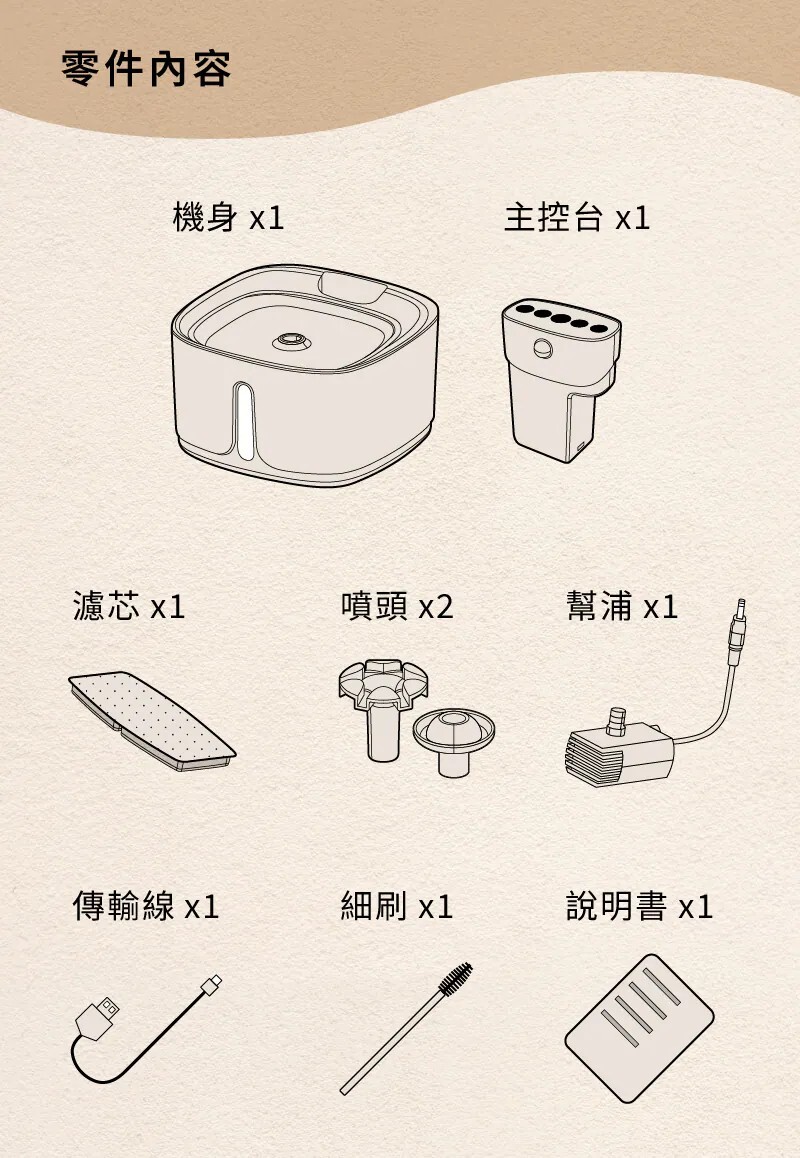 零件內容

機身 x1

主控台 x1

濾芯 x1

噴頭 x2

幫浦 x1

傳輸線 x1

細刷 x1

說明書 x1