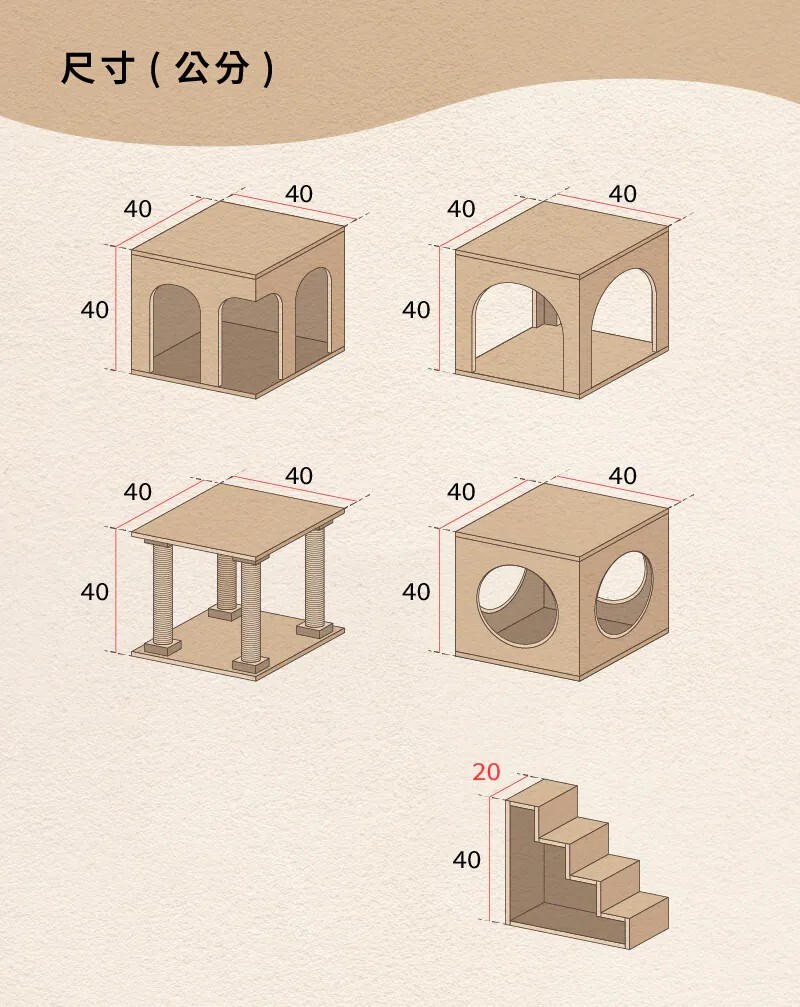 尺寸 ( 公分 )

40 40 40

40 40 40

40 40 40

40 40 40

20 40