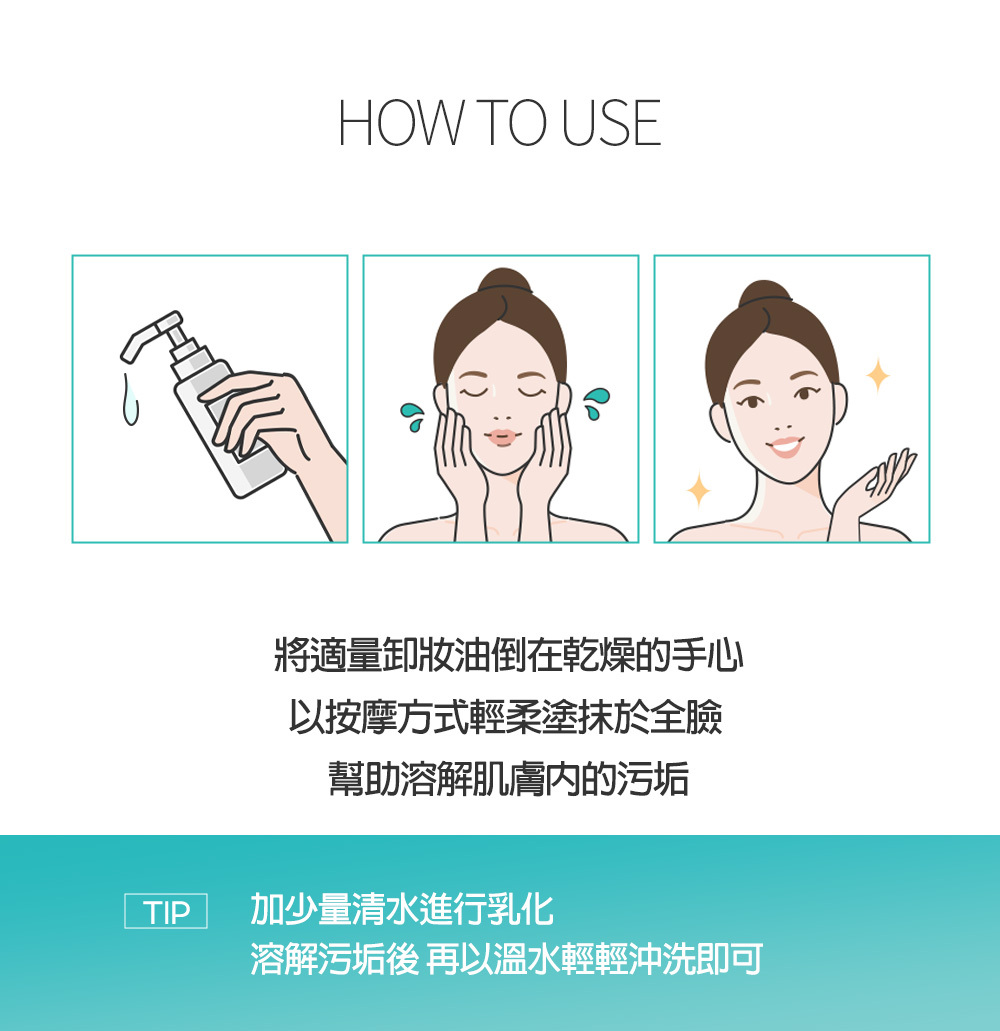 HOW TO USE

將適量卸妝油倒在乾燥的手心
以按摩方式輕柔塗抹於全臉
幫助溶解肌膚內的污垢

TIP

加少量清水進行乳化
溶解污垢後 再以溫水輕輕沖洗即可