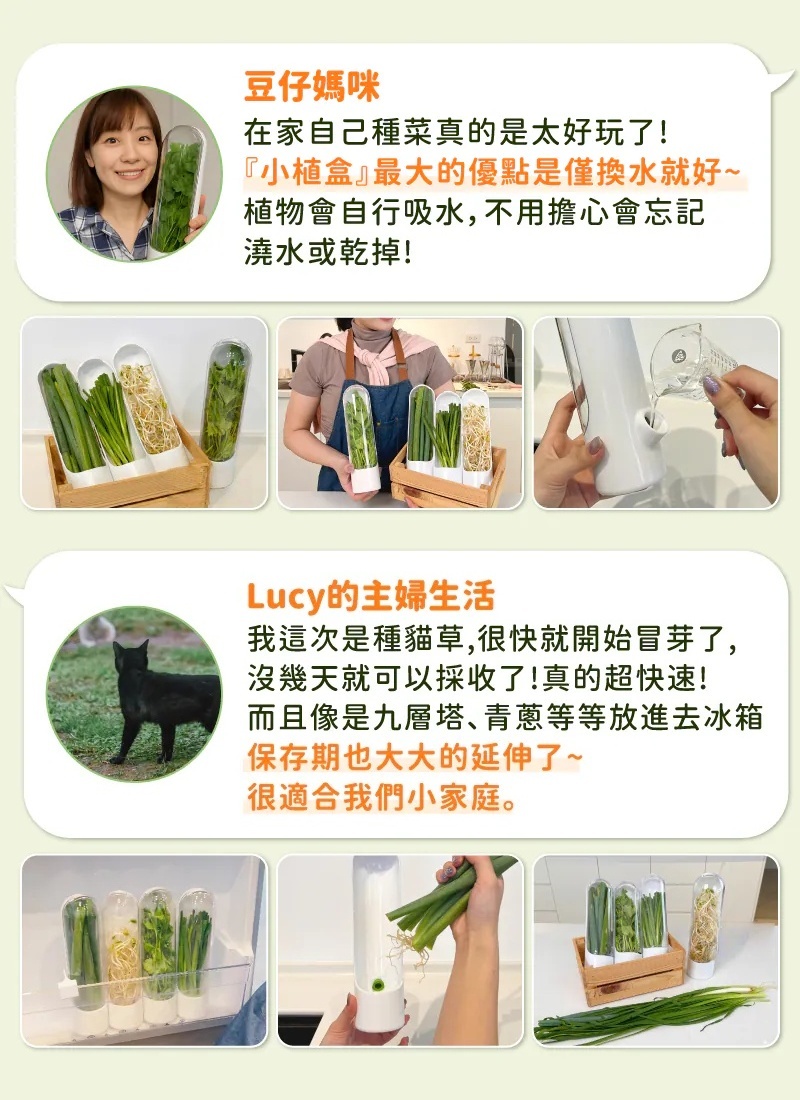 豆仔媽咪

在家自己種菜真的是太好玩了!
『小植盒』最大的優點是僅換水就好~
植物會自行吸水,不用擔心會忘記澆水或乾掉!

Lucy的主婦生活

我這次是種貓草,很快就開始冒芽了,沒幾天就可以採收了!真的超快速!
而且像是九層塔、青蔥等等放進去冰箱保存期也大大的延伸了~
很適合我們小家庭。