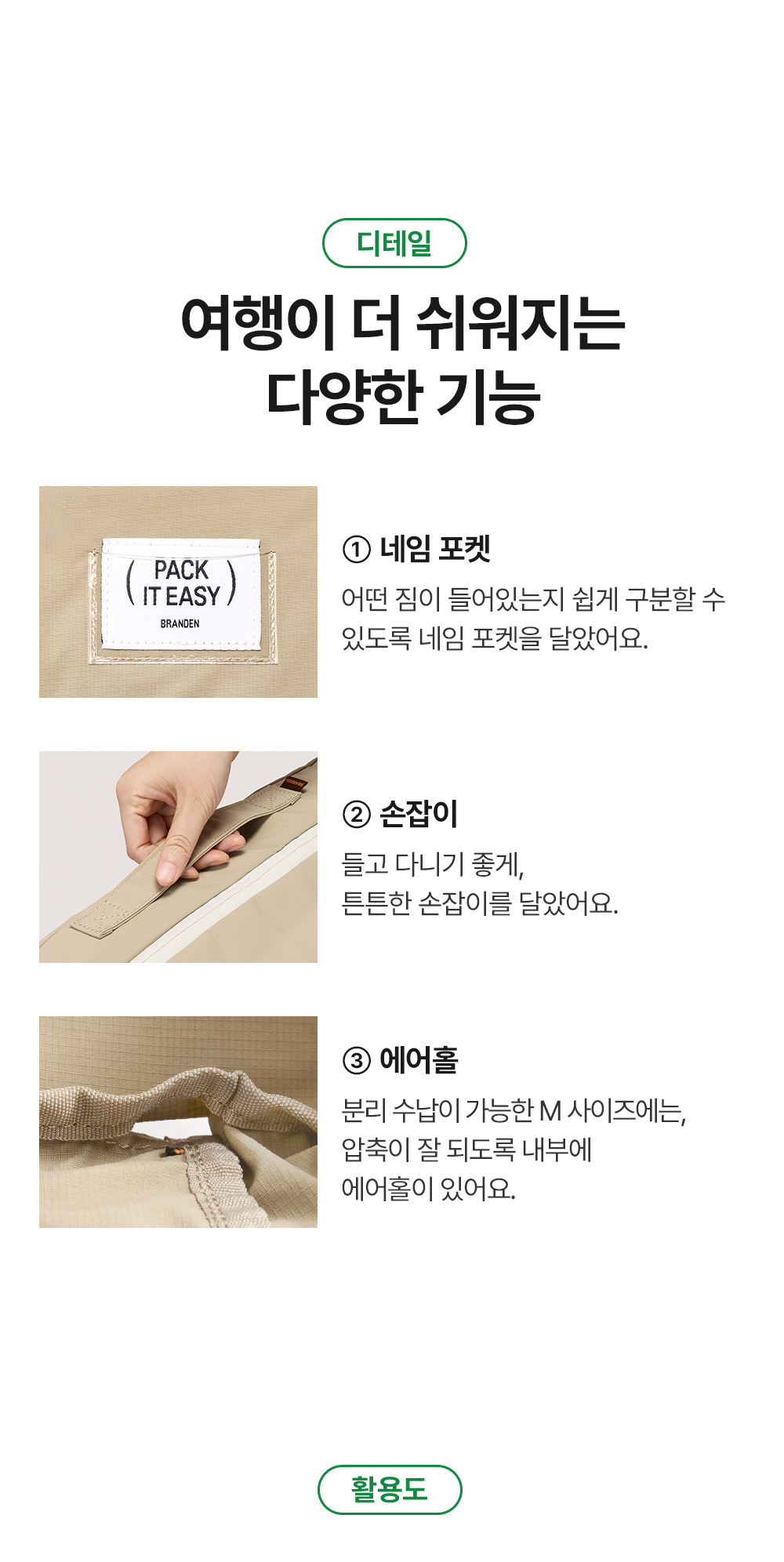 디테일

여행이 더 쉬워지는
다양한 기능

( PACK
IT EASY )
BRANDEN

① 네임 포켓
어떤 짐이 들어있는지 쉽게 구분할 수 있도록 네임 포켓을 달았어요.

② 손잡이
들고 다니기 좋게,
튼튼한 손잡이를 달았어요.

③ 에어홀
분리 수납이 가능한 M 사이즈에는,
압축이 잘 되도록 내부에
에어홀이 있어요.

활용도