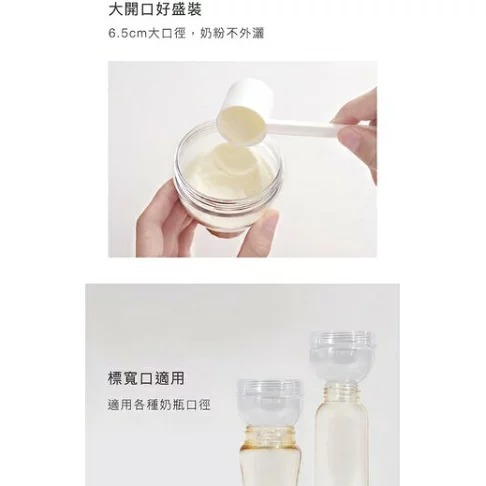 大開口好盛裝

6.5cm大口徑，奶粉不外灑

標寬口適用

適用各種奶瓶口徑