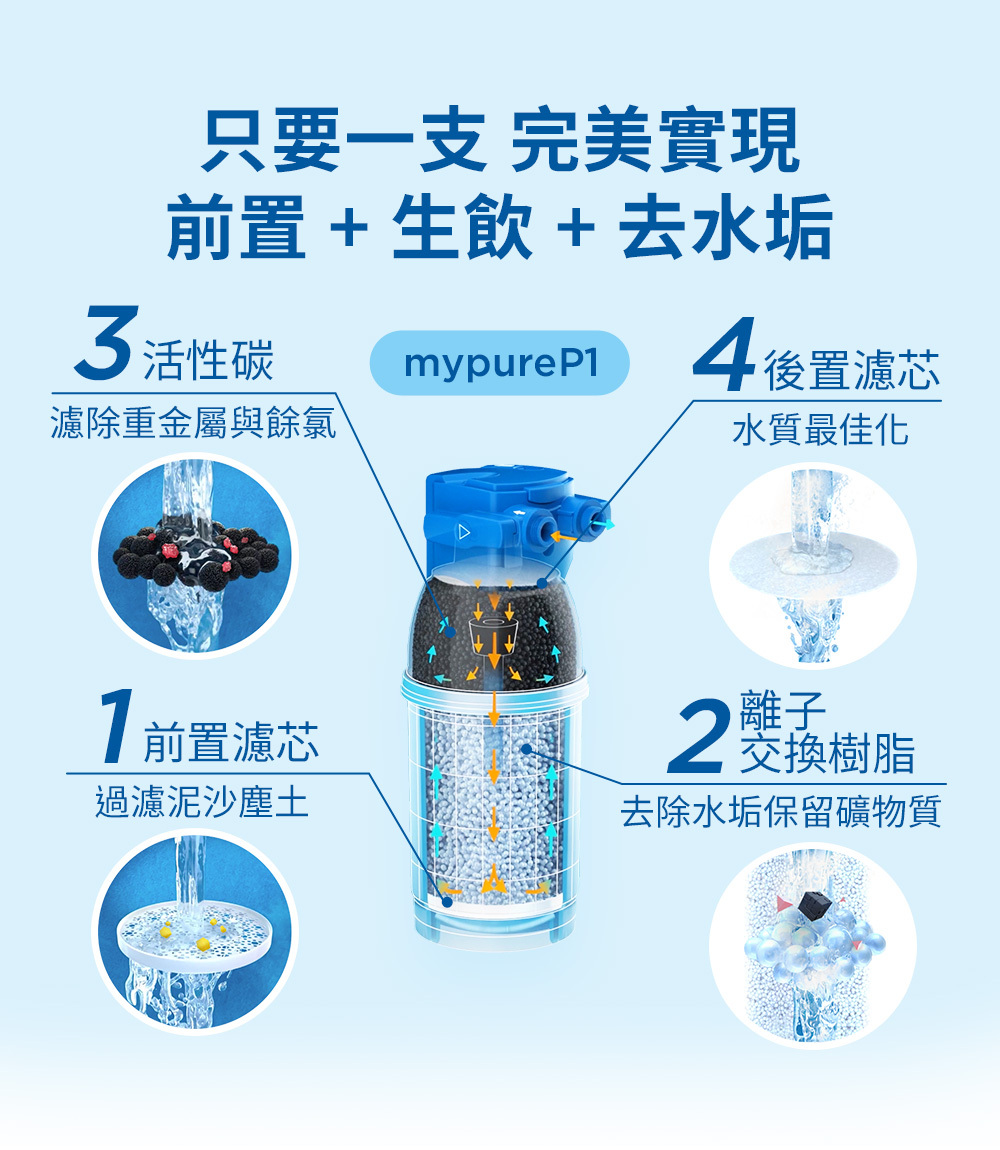 只要一支 完美實現
前置 + 生飲 + 去水垢

3 活性碳
濾除重金屬與餘氯

mypureP1

4 後置濾芯
水質最佳化

1 前置濾芯
過濾泥沙塵土

2 離子交換樹脂
去除水垢保留礦物質