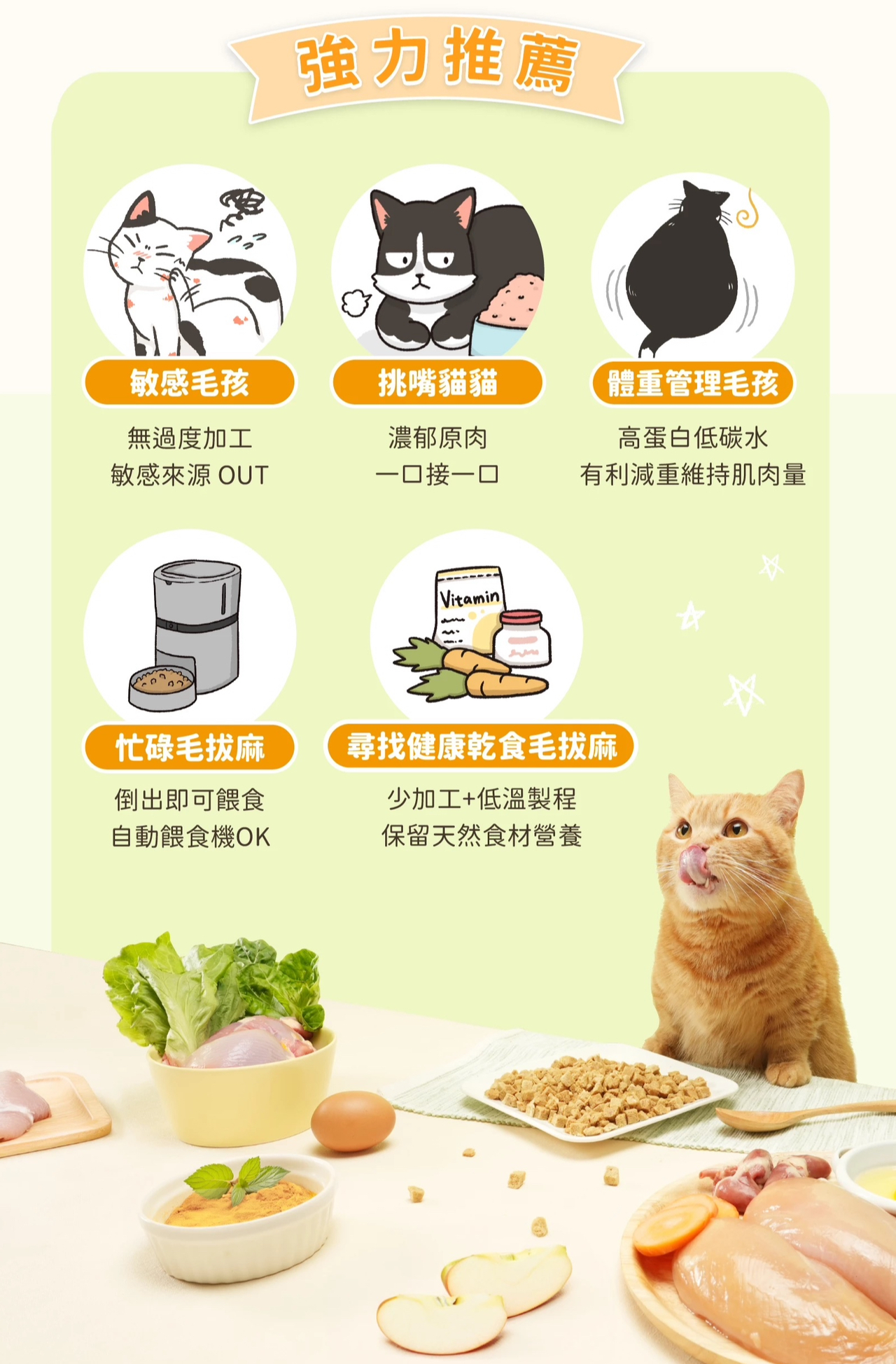 強力推薦

敏感毛孩

無過度加工
敏感來源 OUT

挑嘴貓貓

濃郁原肉
一口接一口

體重管理毛孩

高蛋白低碳水
有利減重維持肌肉量

忙碌毛拔麻

倒出即可餵食
自動餵食機OK

Vitamin

尋找健康乾食毛拔麻

少加工+低溫製程
保留天然食材營養