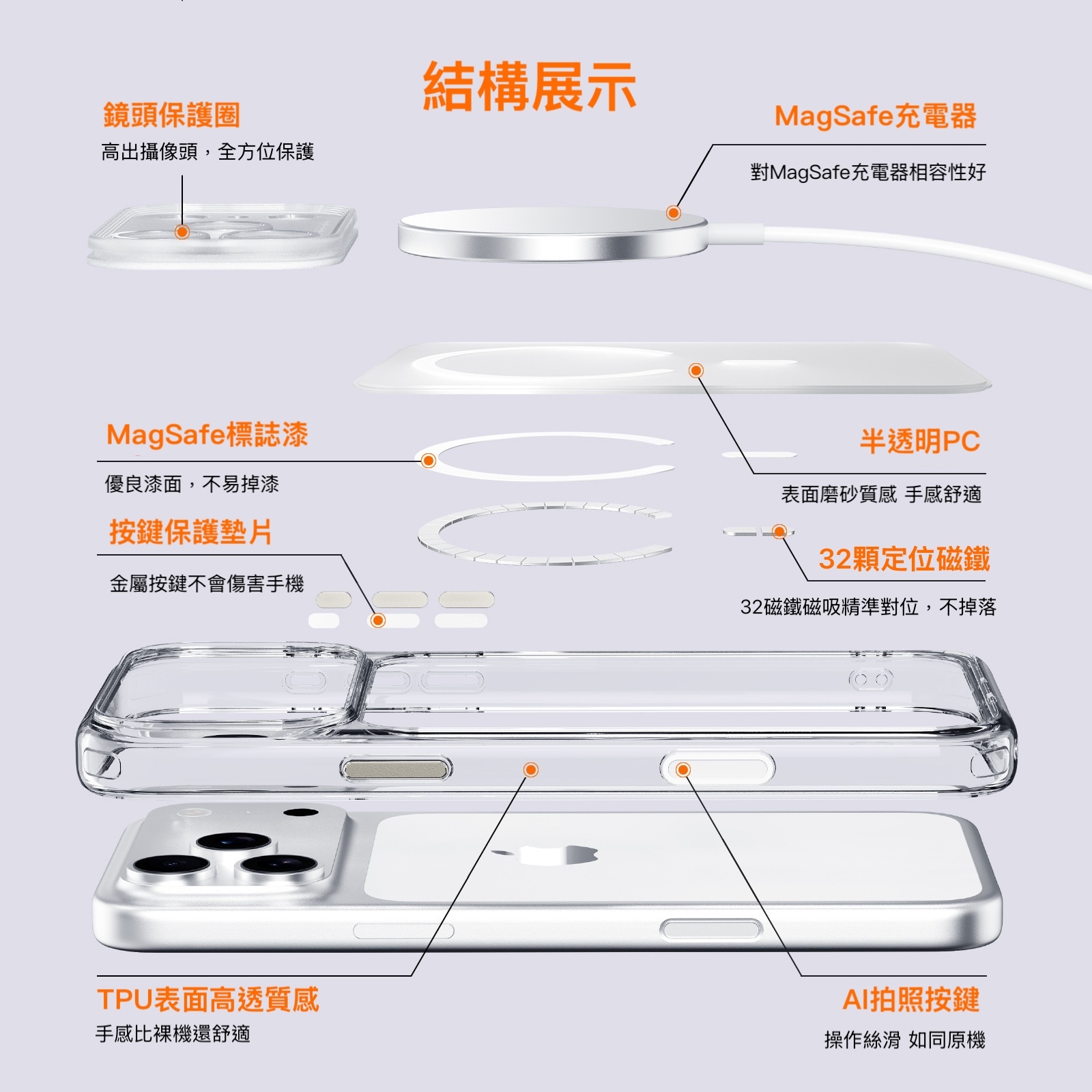 結構展示

鏡頭保護圈
高出攝像頭，全方位保護

MagSafe充電器
對MagSafe充電器相容性好

MagSafe標誌漆
優良漆面，不易掉漆

半透明PC
表面磨砂質感 手感舒適

按鍵保護墊片
金屬按鍵不會傷害手機

32顆定位磁鐵
32磁鐵磁吸精準對位，不掉落

TPU表面高透質感
手感比裸機還舒適

AI拍照按鍵
操作絲滑 如同原機