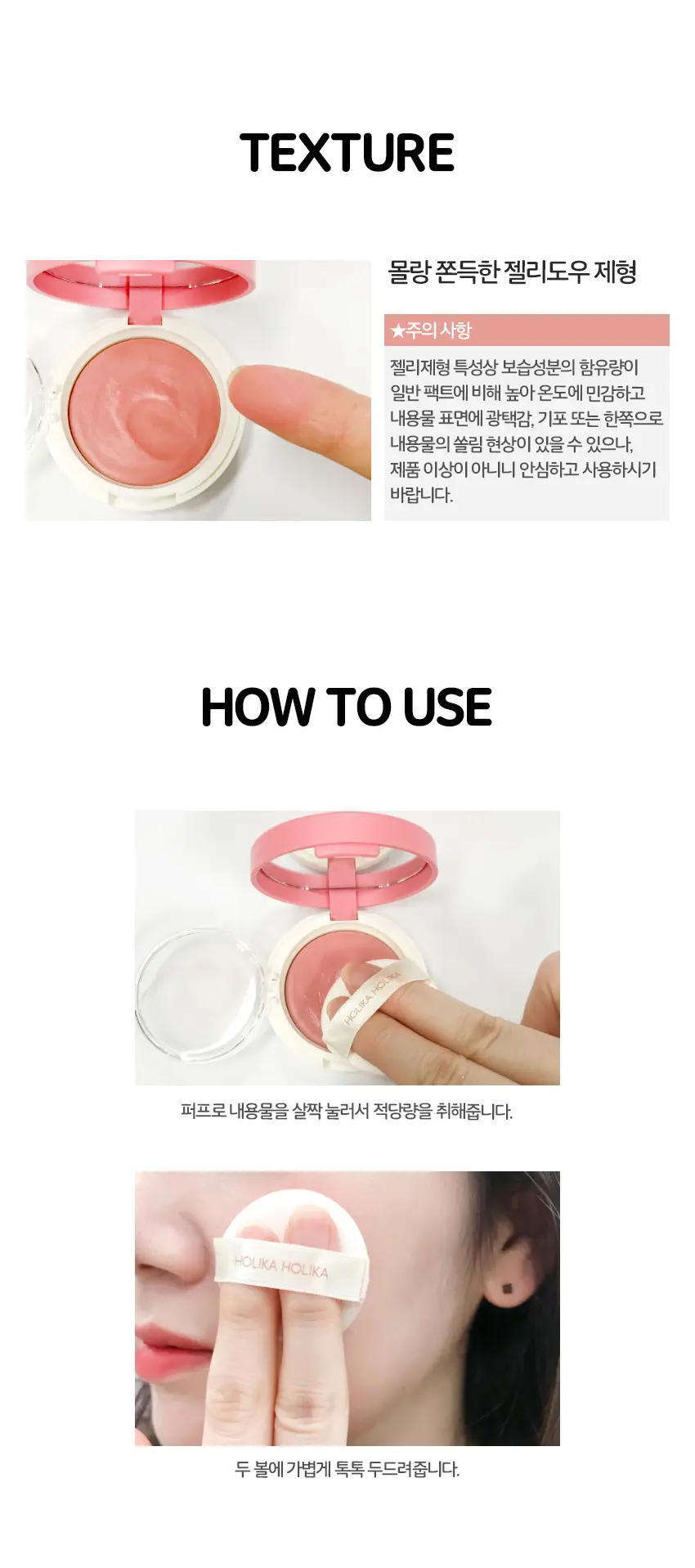 TEXTURE

몰랑 쫀득한 젤리도우 제형

★주의 사항

젤리제형 특성상 보습성분의 함유량이 일반 팩트에 비해 높아 온도에 민감하고 내용물 표면에 광택감, 기포 또는 한쪽으로 내용물의 쏠림 현상이 있을 수 있으나, 제품 이상이 아니니 안심하고 사용하시기 바랍니다.

HOW TO USE

HOLIKA HOLIKA

퍼프로 내용물을 살짝 눌러서 적당량을 취해줍니다.

HOLIKA HOLIKA

두 볼에 가볍게 톡톡 두드려줍니다.