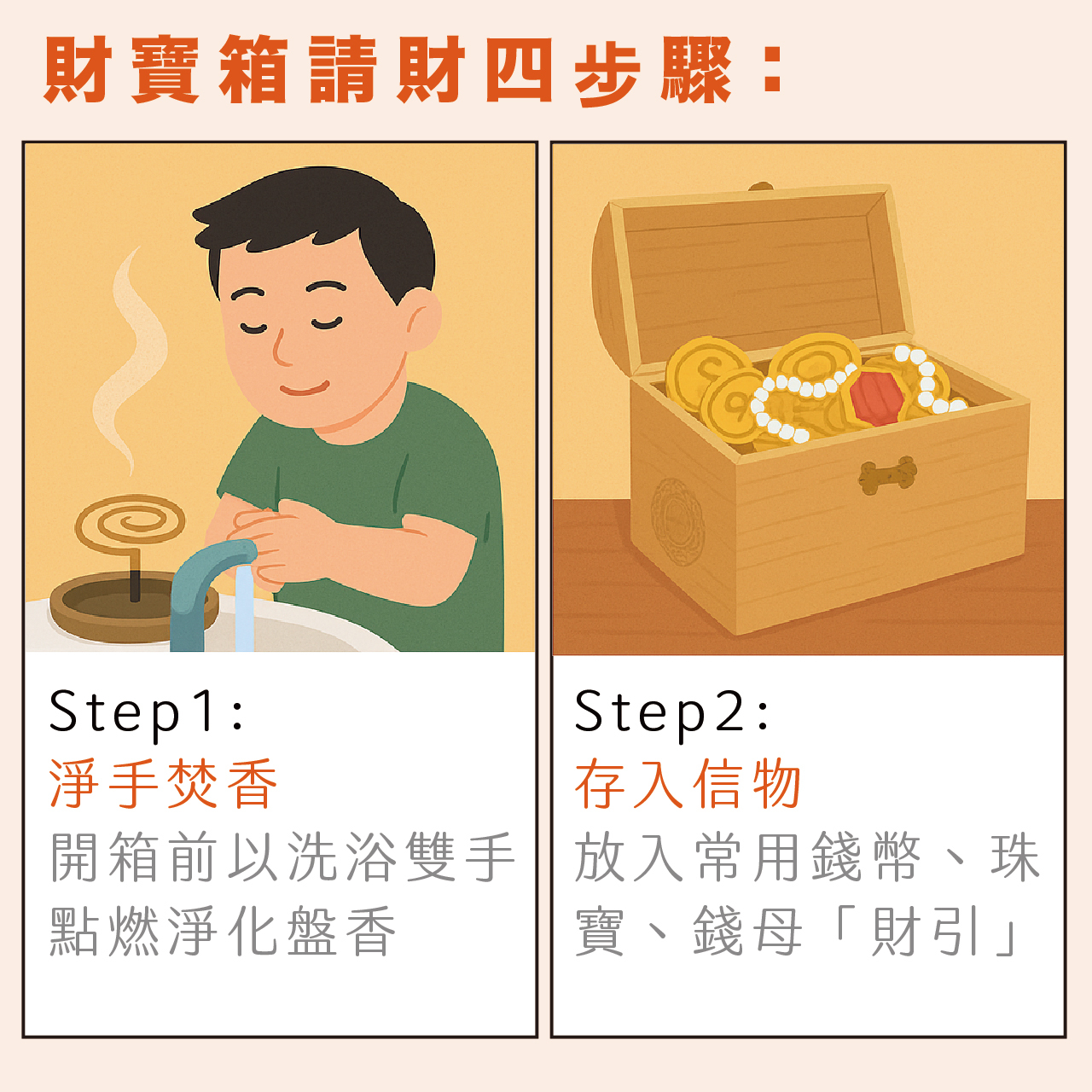 財寶箱請財四步驟：

Step1:
淨手焚香
開箱前以洗浴雙手
點燃淨化盤香

Step2:
存入信物
放入常用錢幣、珠寶、錢母「財引」