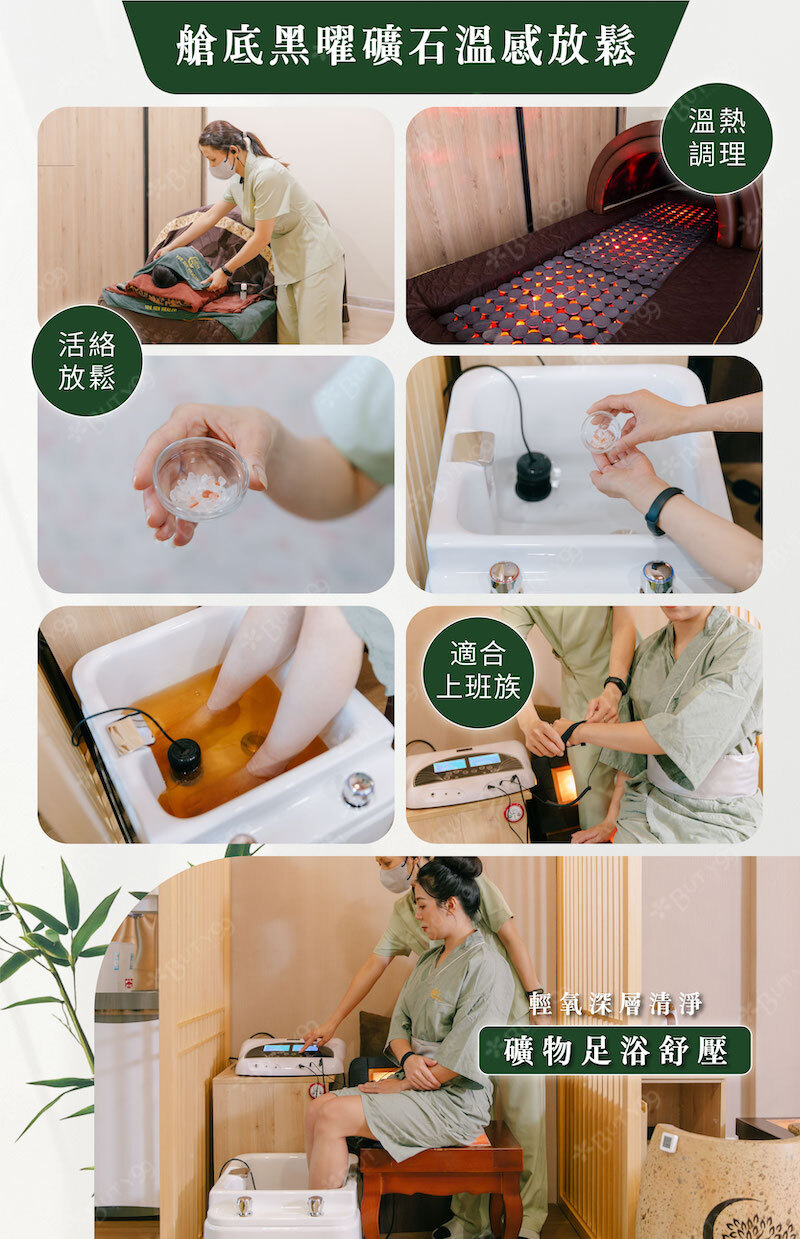 艙底黑曜礦石溫感放鬆

溫熱調理

活絡放鬆

適合上班族

輕氧深層清淨

礦物足浴舒壓