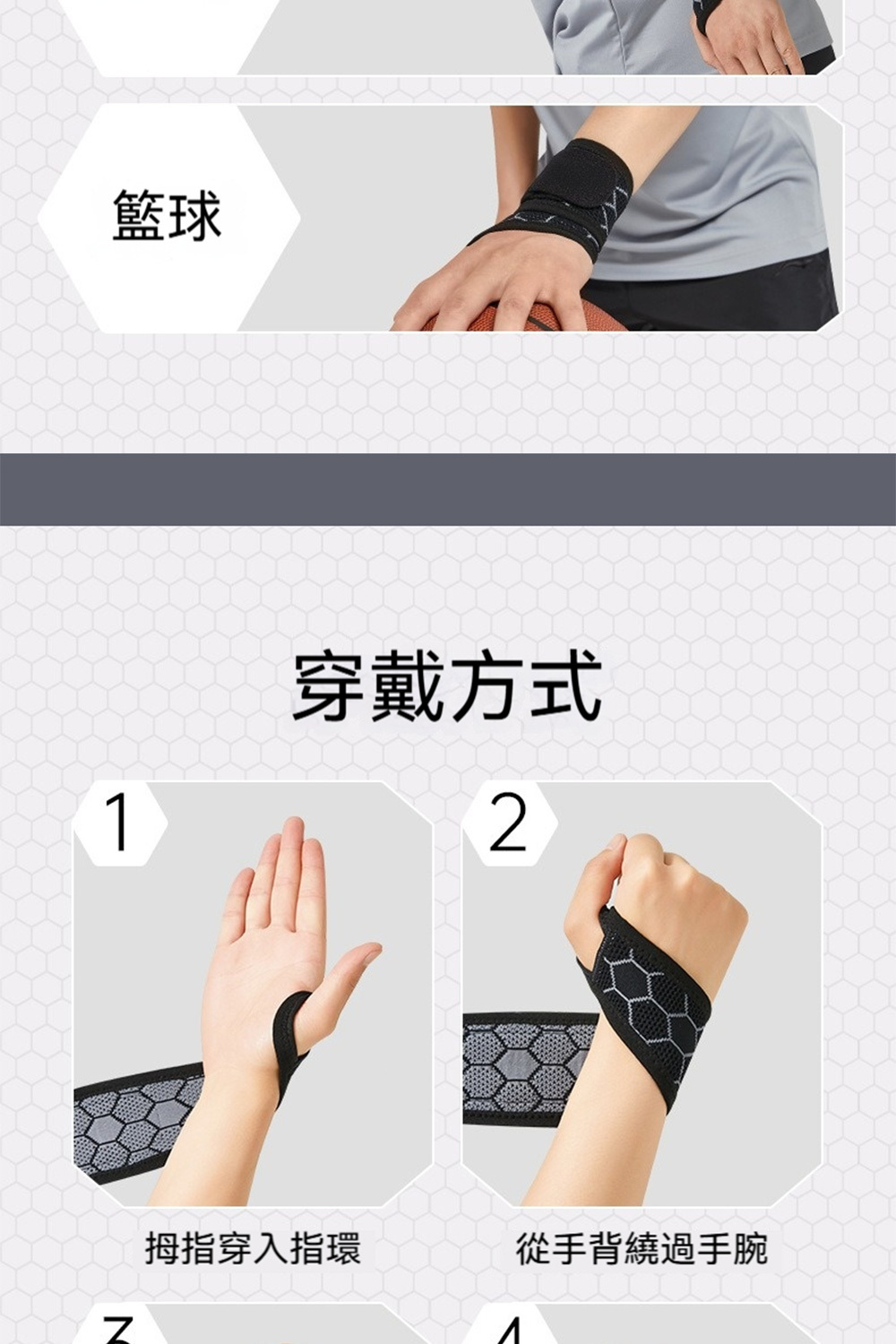 籃球

穿戴方式

1

拇指穿入指環

2

從手背繞過手腕

3

4