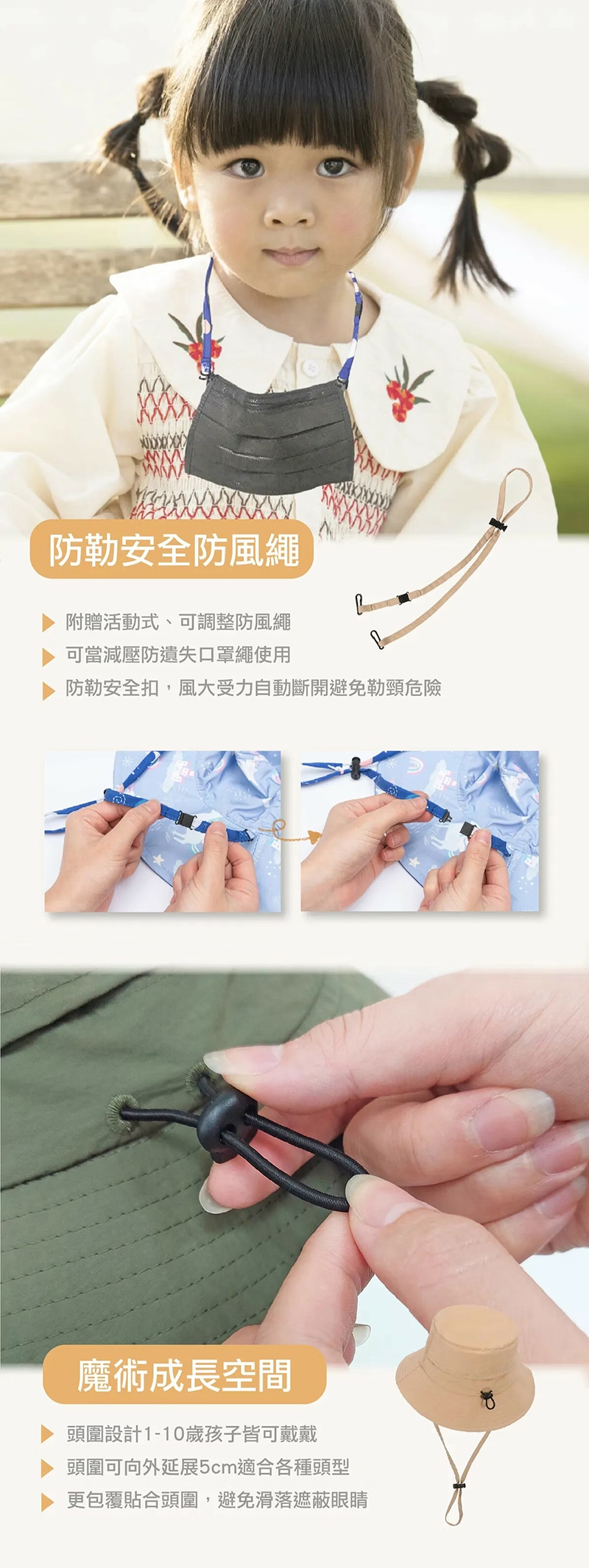 防勒安全防風繩

附贈活動式、可調整防風繩
可當減壓防遺失口罩繩使用
防勒安全扣，風大受力自動斷開避免勒頸危險

魔術成長空間

頭圍設計1-10歲孩子皆可戴戴
頭圍可向外延展5cm適合各種頭型
更包覆貼合頭圍，避免滑落遮蔽眼睛